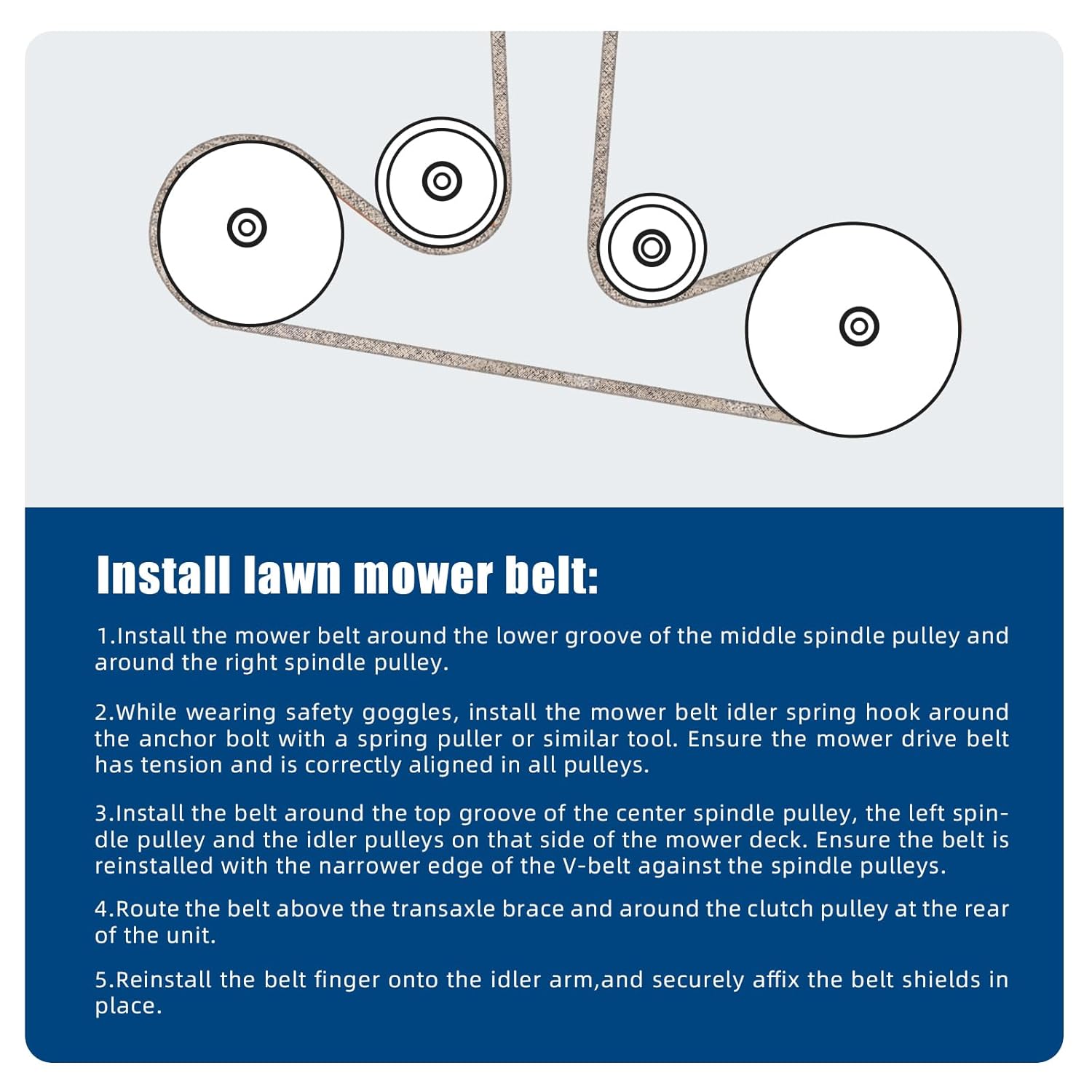 Install lawn mower belt:

1.Install the mower belt around the lower groove of the middle spindle pulley and around the right spindle pulley.

2.While wearing safety goggles, install the mower belt idler spring hook around the anchor bolt with a spring puller or similar tool. Ensure the mower drive belt has tension and is correctly aligned in all pulleys.

3.Install the belt around the top groove of the center spindle pulley, the left spindle pulley and the idler pulleys on that side of the mower deck. Ensure the belt is reinstalled with the narrower edge of the V-belt against the spindle pulleys.

4.Route the belt above the transaxle brace and around the clutch pulley at the rear of the unit.

5.Reinstall the belt finger onto the idler arm,and securely affix the belt shields in place.