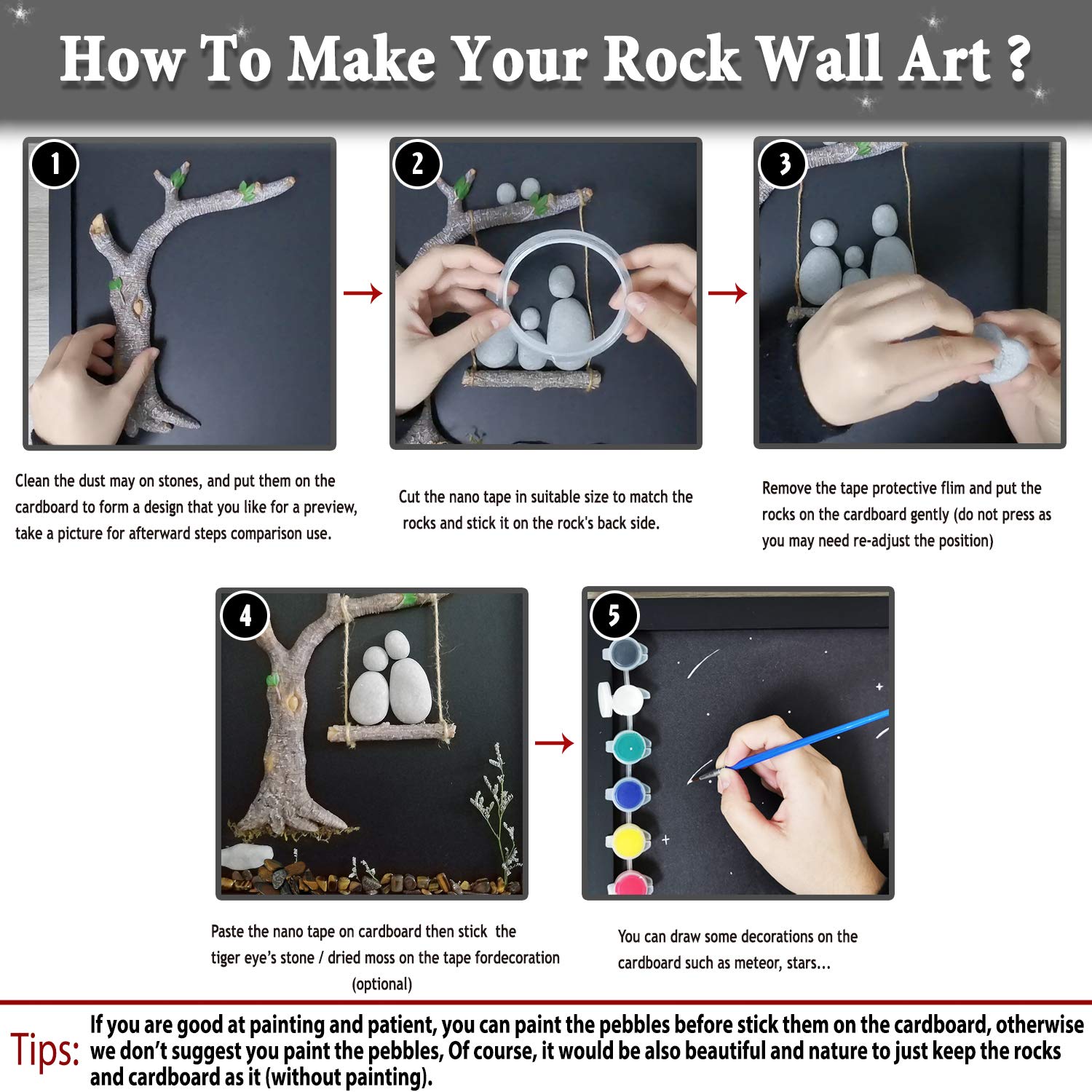 How To Make Your Rock Wall Art ?

1

Clean the dust may on stones, and put them on the cardboard to form a design that you like for a preview, take a picture for afterward steps comparison use.

2

Cut the nano tape in suitable size to match the rocks and stick it on the rock's back side.

3

Remove the tape protective flim and put the rocks on the cardboard gently (do not press as you may need re-adjust the position)

4

Paste the nano tape on cardboard then stick the tiger eye's stone / dried moss on the tape fordecoration (optional)

5

You can draw some decorations on the cardboard such as meteor, stars...

Tips: If you are good at painting and patient, you can paint the pebbles before stick them on the cardboard, otherwise we don't suggest you paint the pebbles, Of course, it would be also beautiful and nature to just keep the rocks and cardboard as it (without painting).