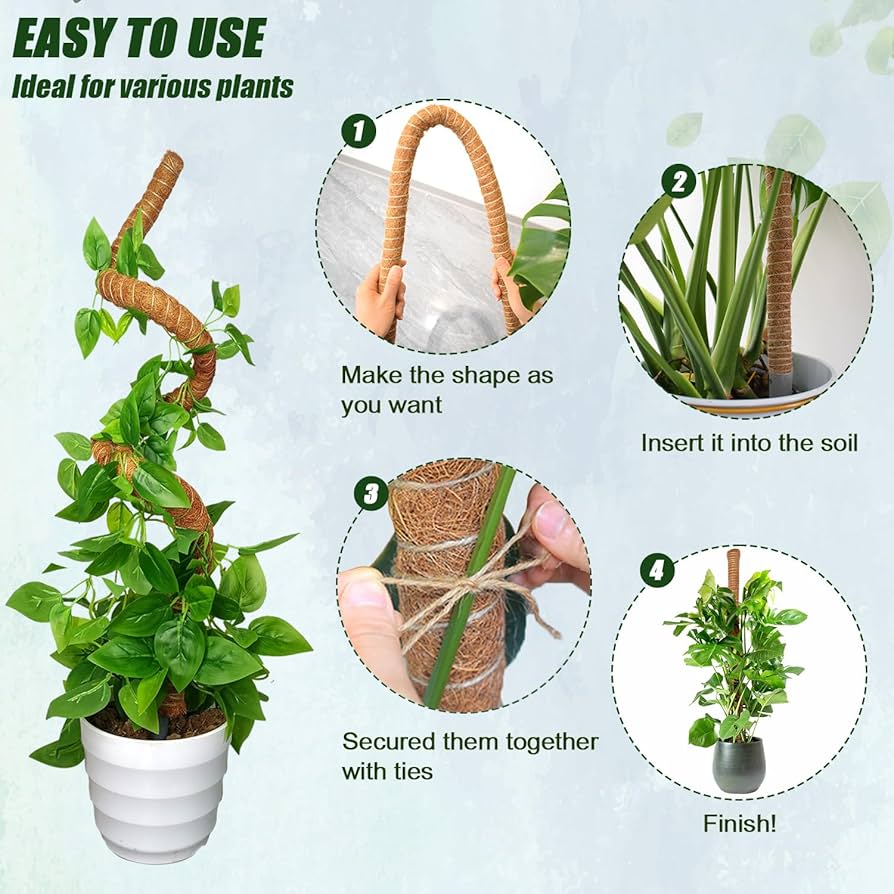 EASY TO USE
Ideal for various plants

1
Make the shape as you want

2
Insert it into the soil

3
Secured them together with ties

4
Finish!