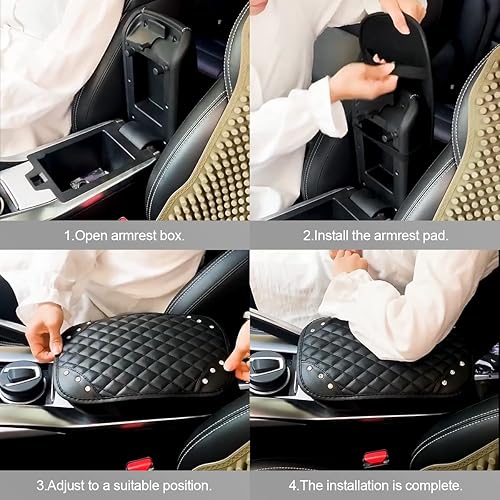 1.Open armrest box.

2.Install the armrest pad.

3.Adjust to a suitable position.

4.The installation is complete.