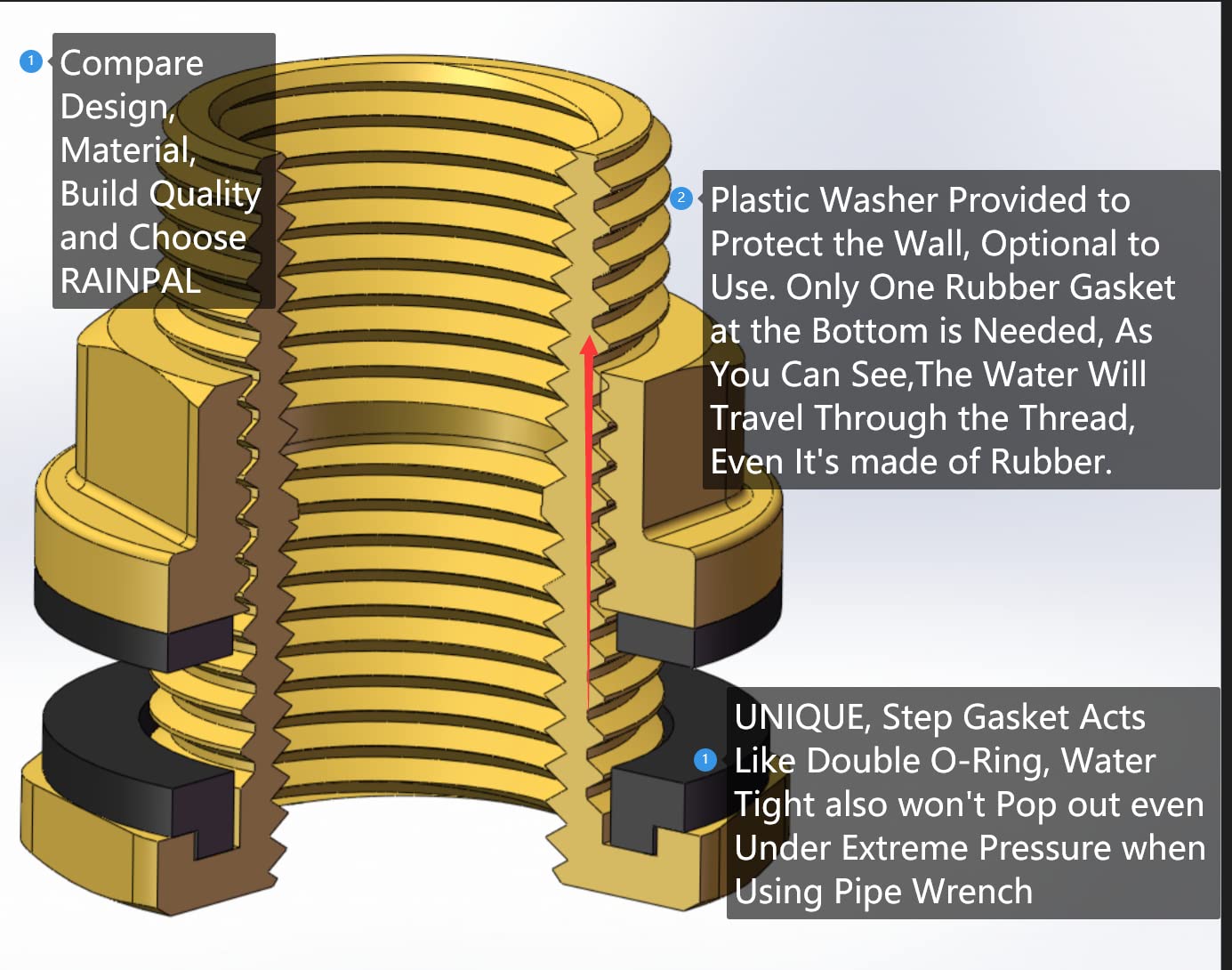 1 Compare Design, Material, Build Quality and Choose RAINPAL

2 Plastic Washer Provided to Protect the Wall, Optional to Use. Only One Rubber Gasket at the Bottom is Needed, As You Can See,The Water Will Travel Through the Thread, Even It's made of Rubber.

1 UNIQUE, Step Gasket Acts Like Double O-Ring, Water Tight also won't Pop out even Under Extreme Pressure when Using Pipe Wrench