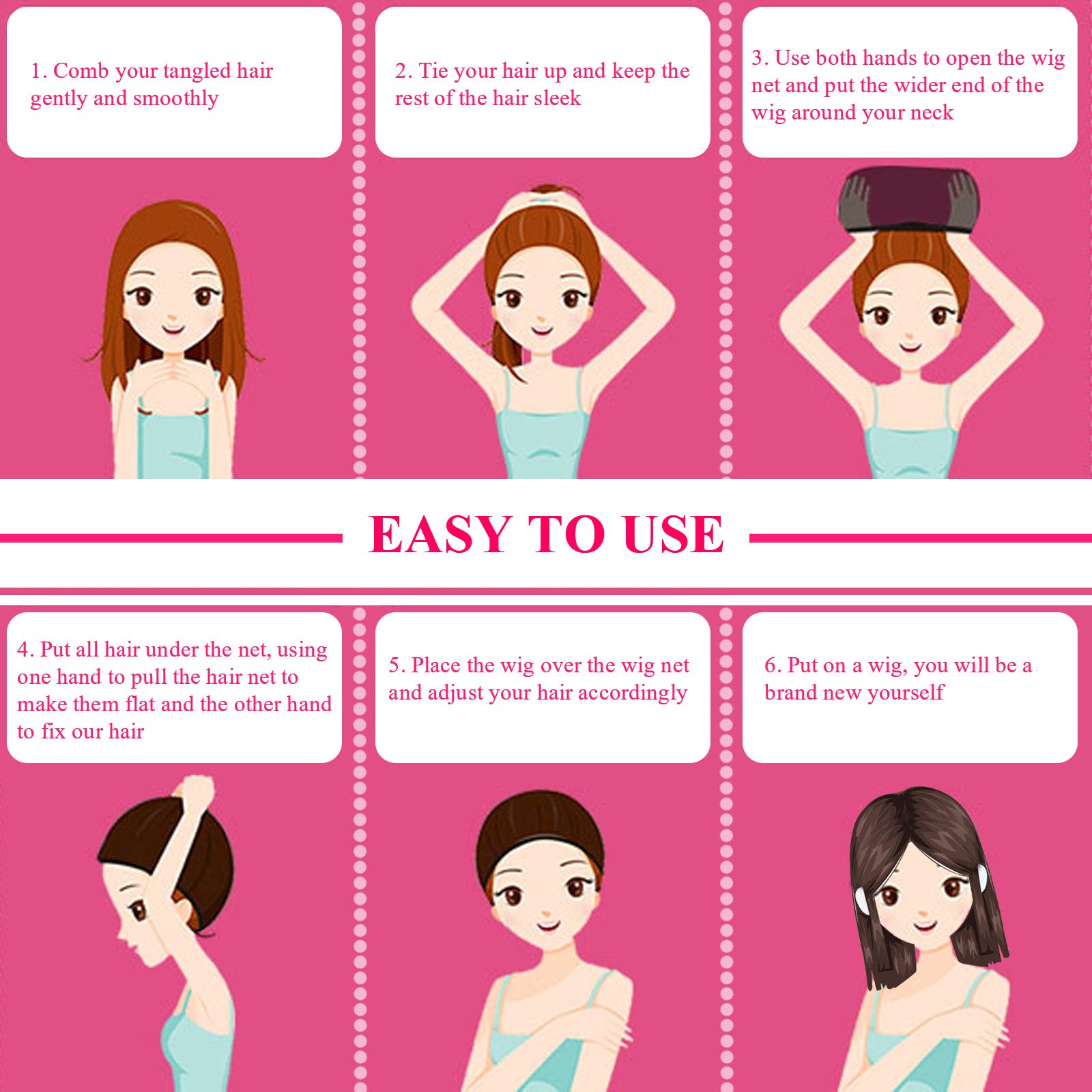 1. Comb your tangled hair gently and smoothly

2. Tie your hair up and keep the rest of the hair sleek

3. Use both hands to open the wig net and put the wider end of the wig around your neck

EASY TO USE

4. Put all hair under the net, using one hand to pull the hair net to make them flat and the other hand to fix our hair

5. Place the wig over the wig net and adjust your hair accordingly

6. Put on a wig, you will be a brand new yourself