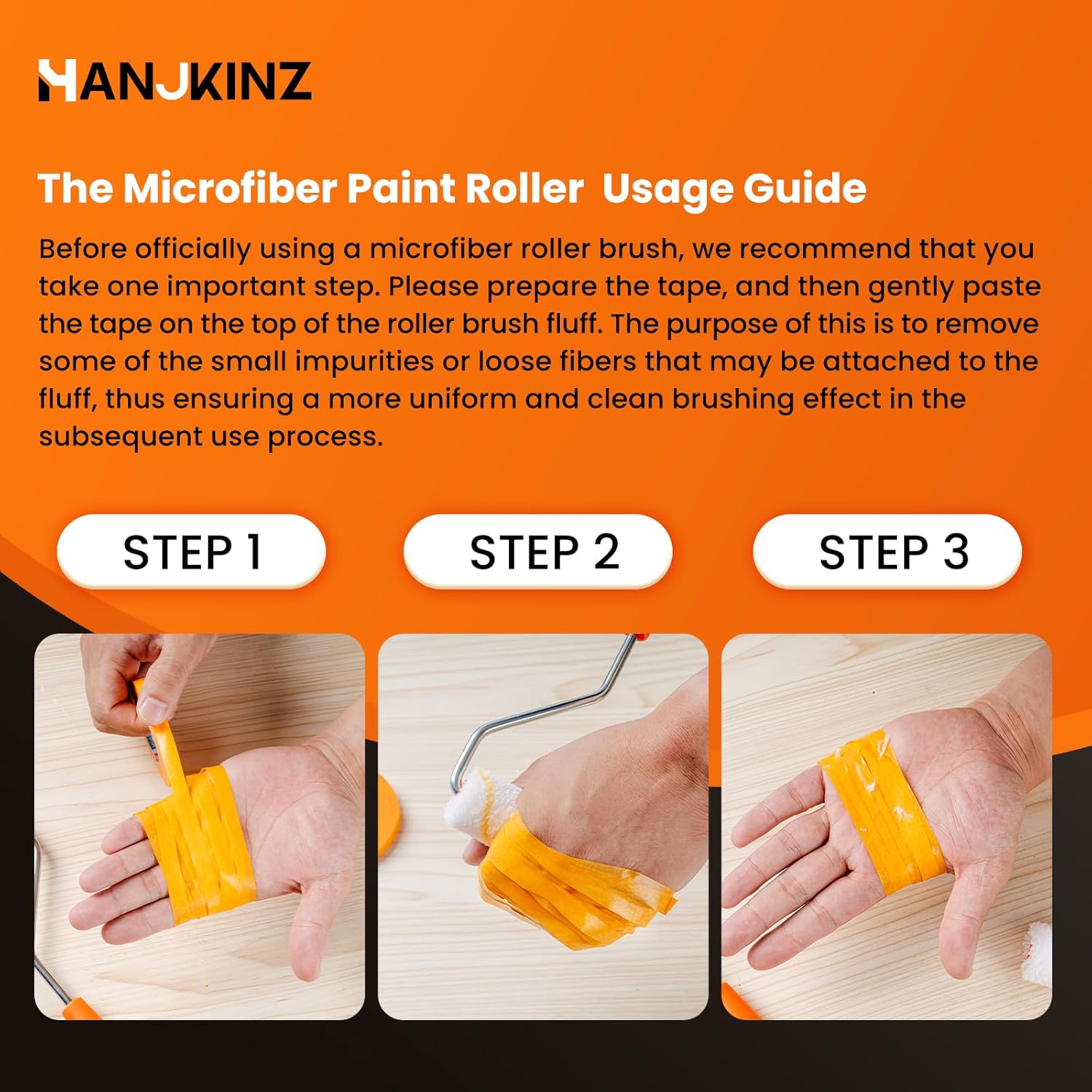 HANJKINZ

The Microfiber Paint Roller  Usage Guide

Before officially using a microfiber roller brush, we recommend that you take one important step. Please prepare the tape, and then gently paste the tape on the top of the roller brush fluff. The purpose of this is to remove some of the small impurities or loose fibers that may be attached to the fluff, thus ensuring a more uniform and clean brushing effect in the subsequent use process.

STEP 1

STEP 2

STEP 3