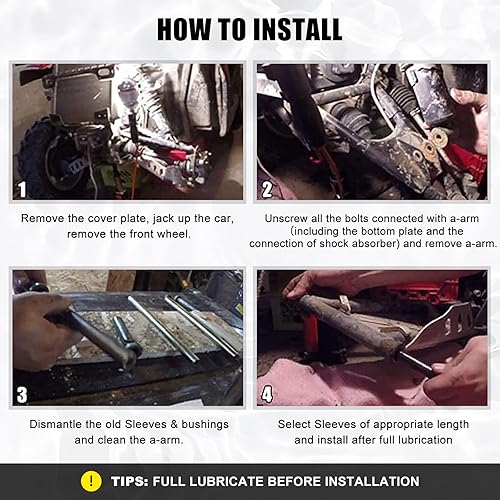 HOW TO INSTALL

1

Remove the cover plate, jack up the car, remove the front wheel.

2

Unscrew all the bolts connected with a-arm (including the bottom plate and the connection of shock absorber) and remove a-arm.

3

Dismantle the old Sleeves & bushings and clean the a-arm.

4

Select Sleeves of appropriate length and install after full lubrication

!

TIPS: FULL LUBRICATE BEFORE INSTALLATION