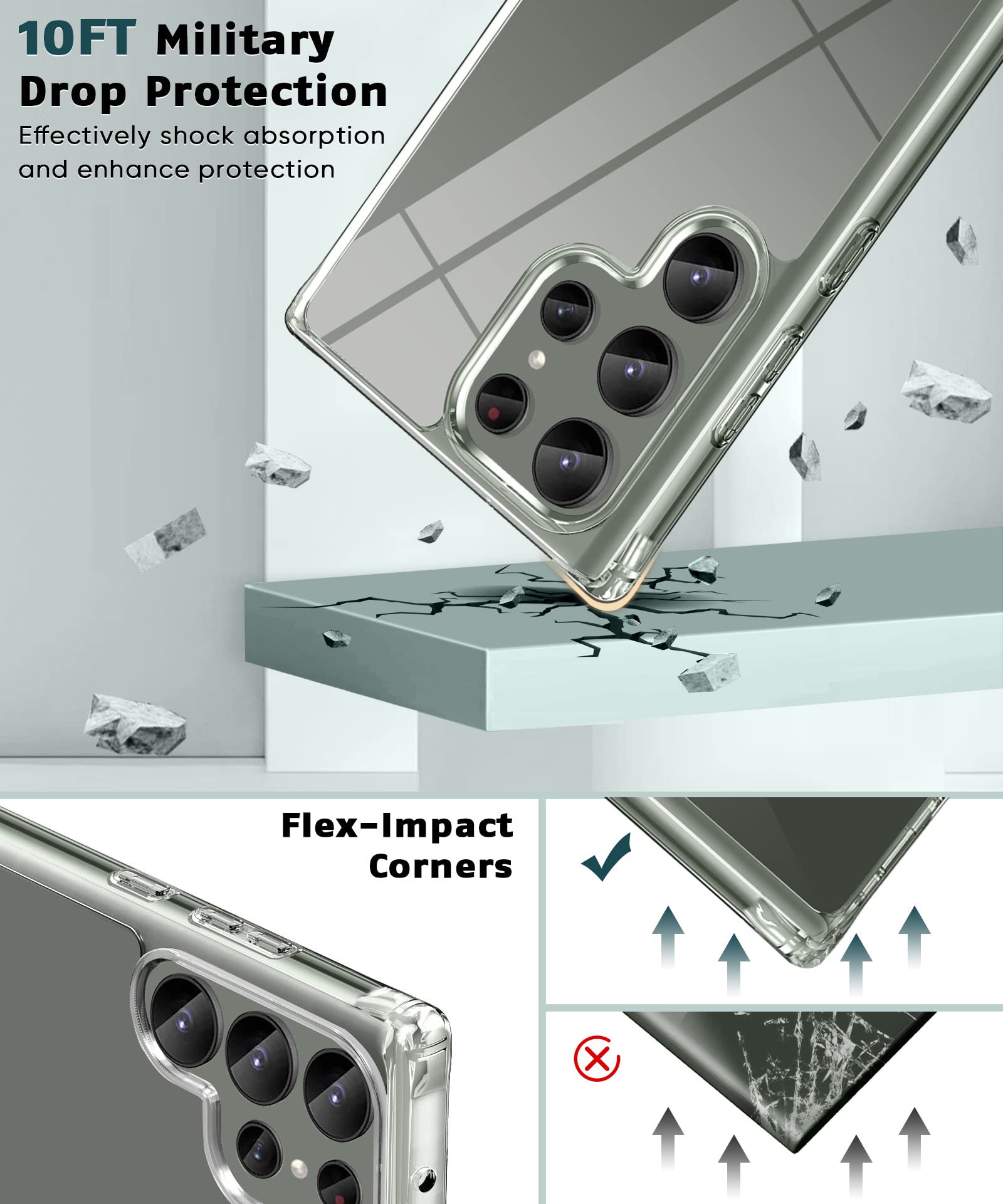 10FT Military Drop Protection

Effectively shock absorption and enhance protection

Flex-Impact Corners