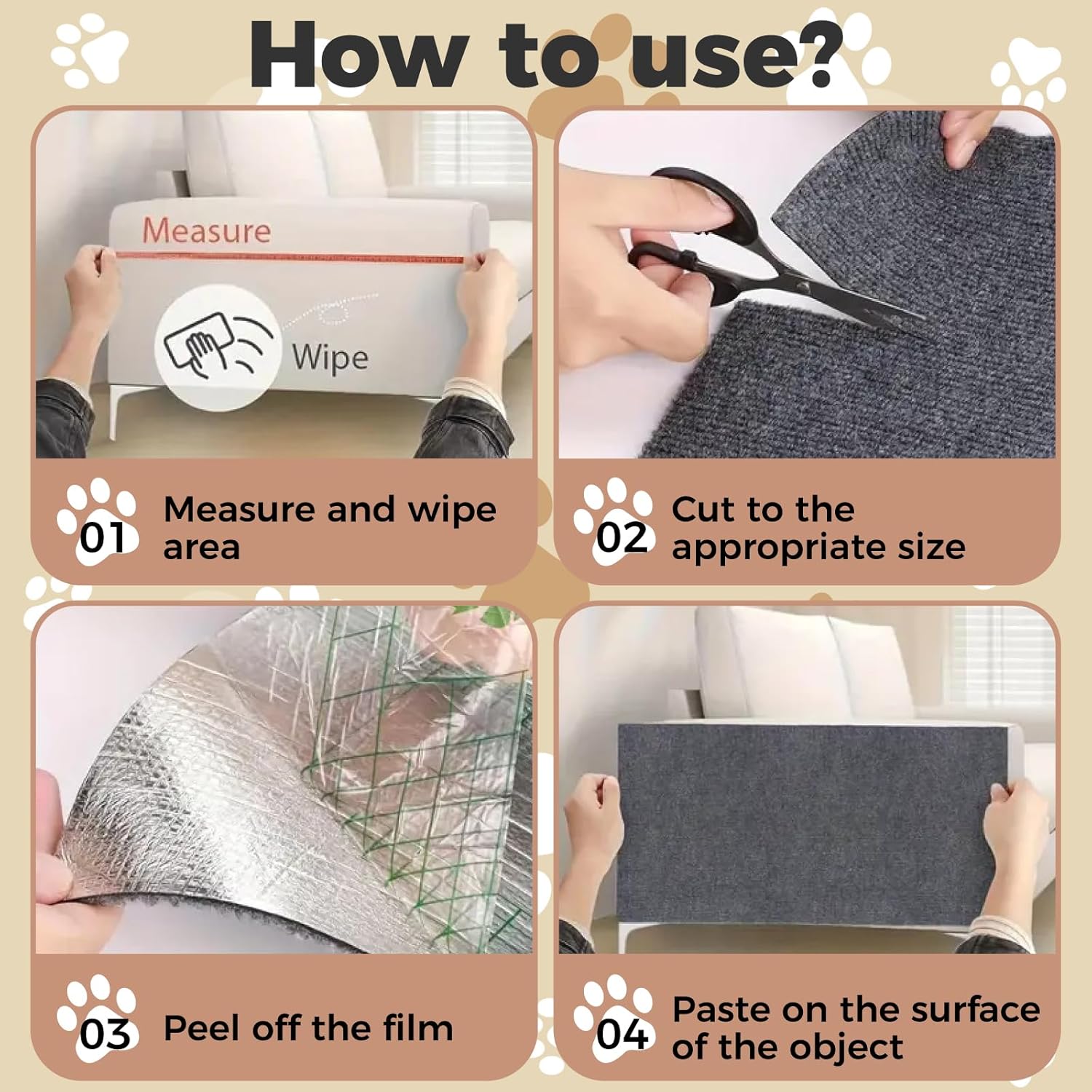 How to use?

Measure

Wipe

01 Measure and wipe area

02 Cut to the appropriate size

03 Peel off the film

04 Paste on the surface of the object