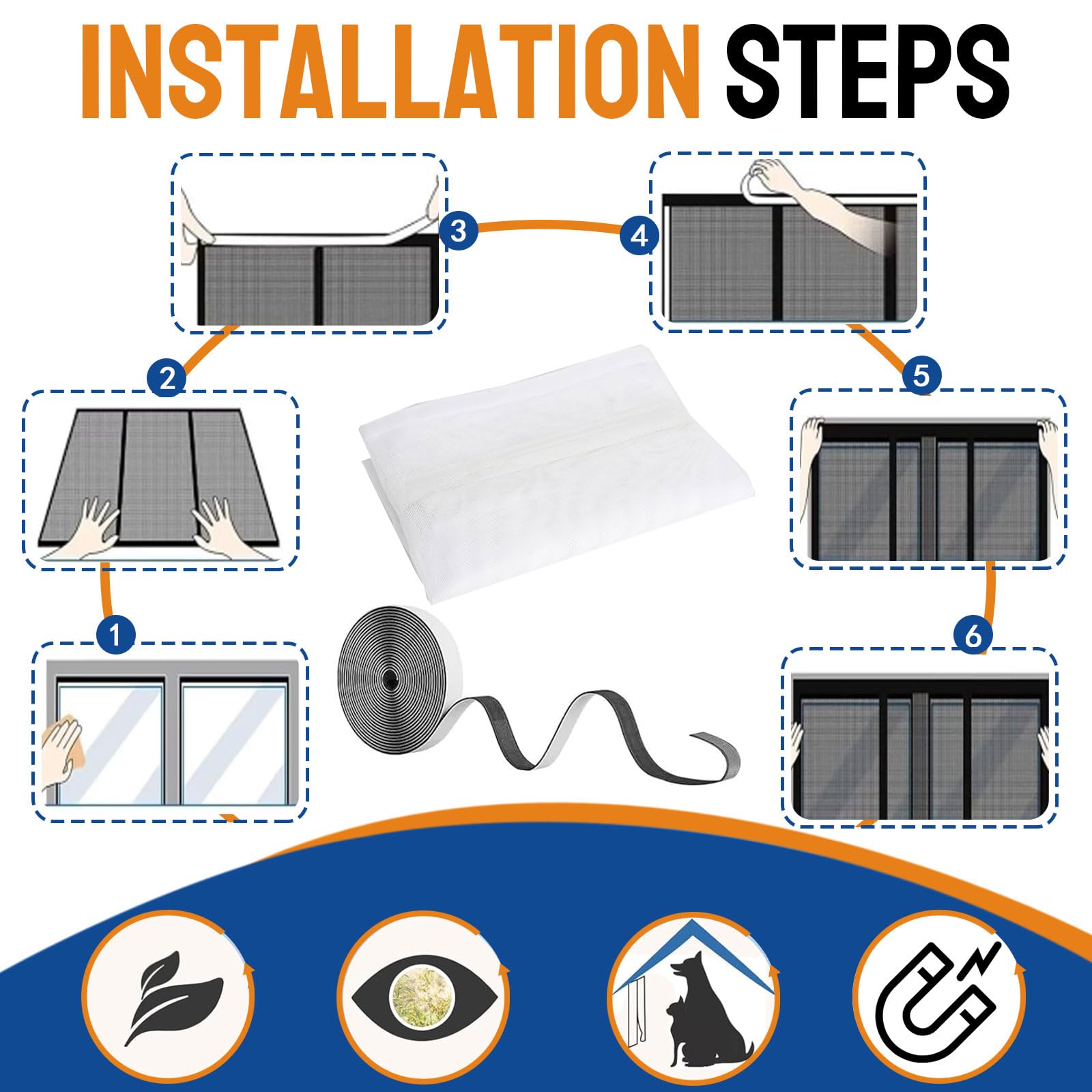 INSTALLATION STEPS

3

4

2

5

1

6