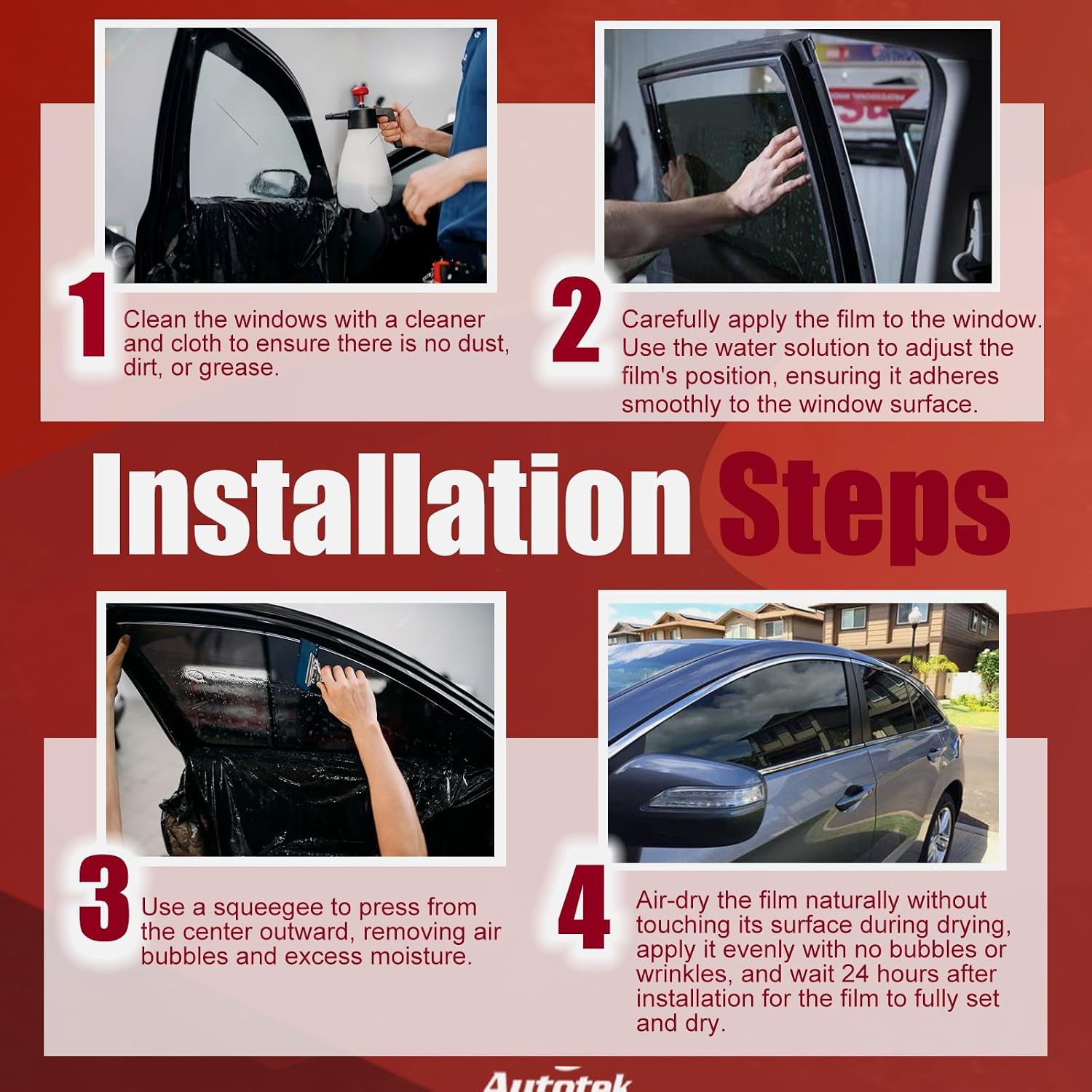 1 Clean the windows with a cleaner and cloth to ensure there is no dust, dirt, or grease.

2 Carefully apply the film to the window. Use the water solution to adjust the film's position, ensuring it adheres smoothly to the window surface.

Installation Steps

3 Use a squeegee to press from the center outward, removing air bubbles and excess moisture.

4 Air-dry the film naturally without touching its surface during drying, apply it evenly with no bubbles or wrinkles, and wait 24 hours after installation for the film to fully set and dry.

Autotek