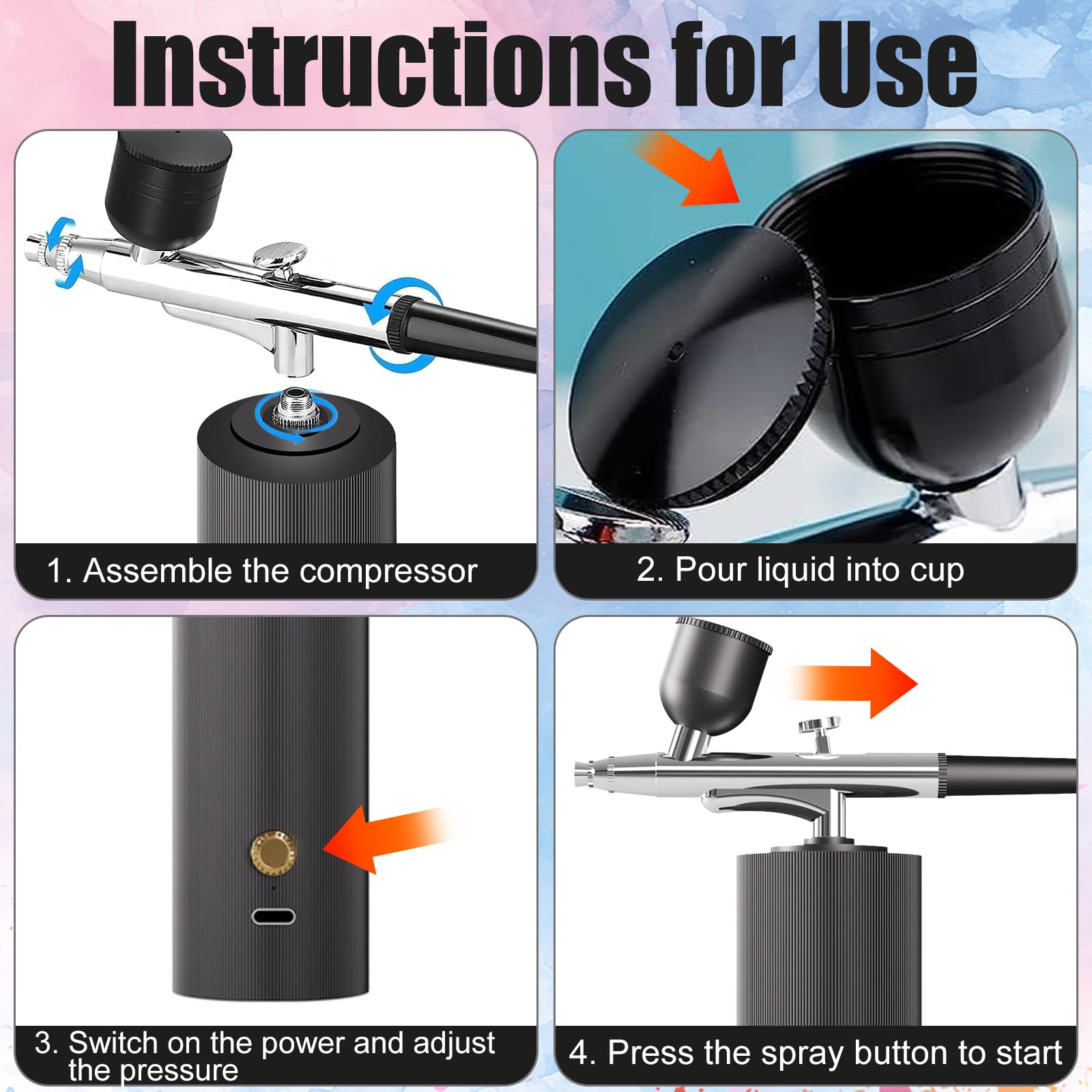 Instructions for Use

1. Assemble the compressor

2. Pour liquid into cup

3. Switch on the power and adjust the pressure

4. Press the spray button to start