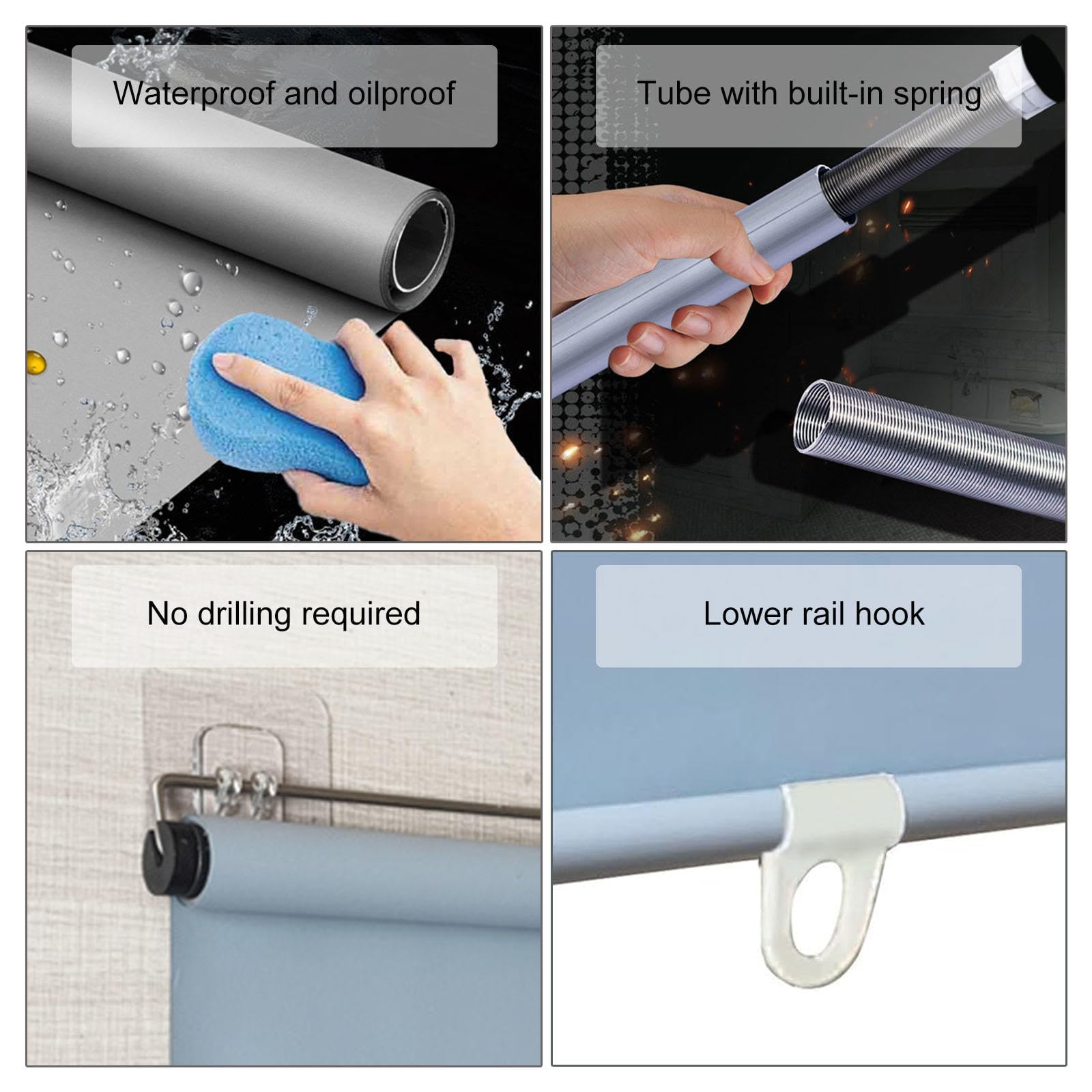 Waterproof and oilproof

Tube with built-in spring

No drilling required

Lower rail hook