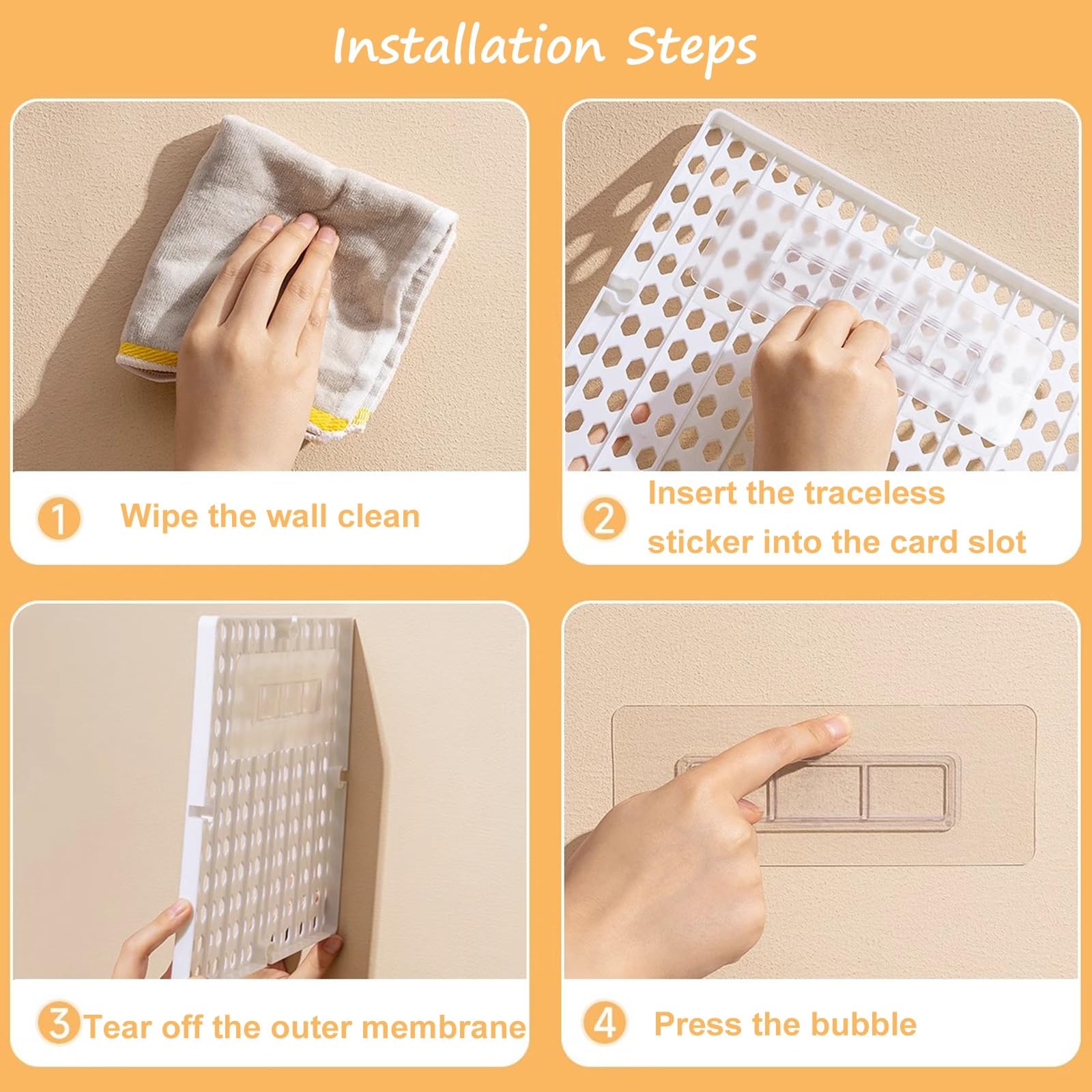 Installation Steps

1 Wipe the wall clean

2 Insert the traceless sticker into the card slot

3 Tear off the outer membrane

4 Press the bubble