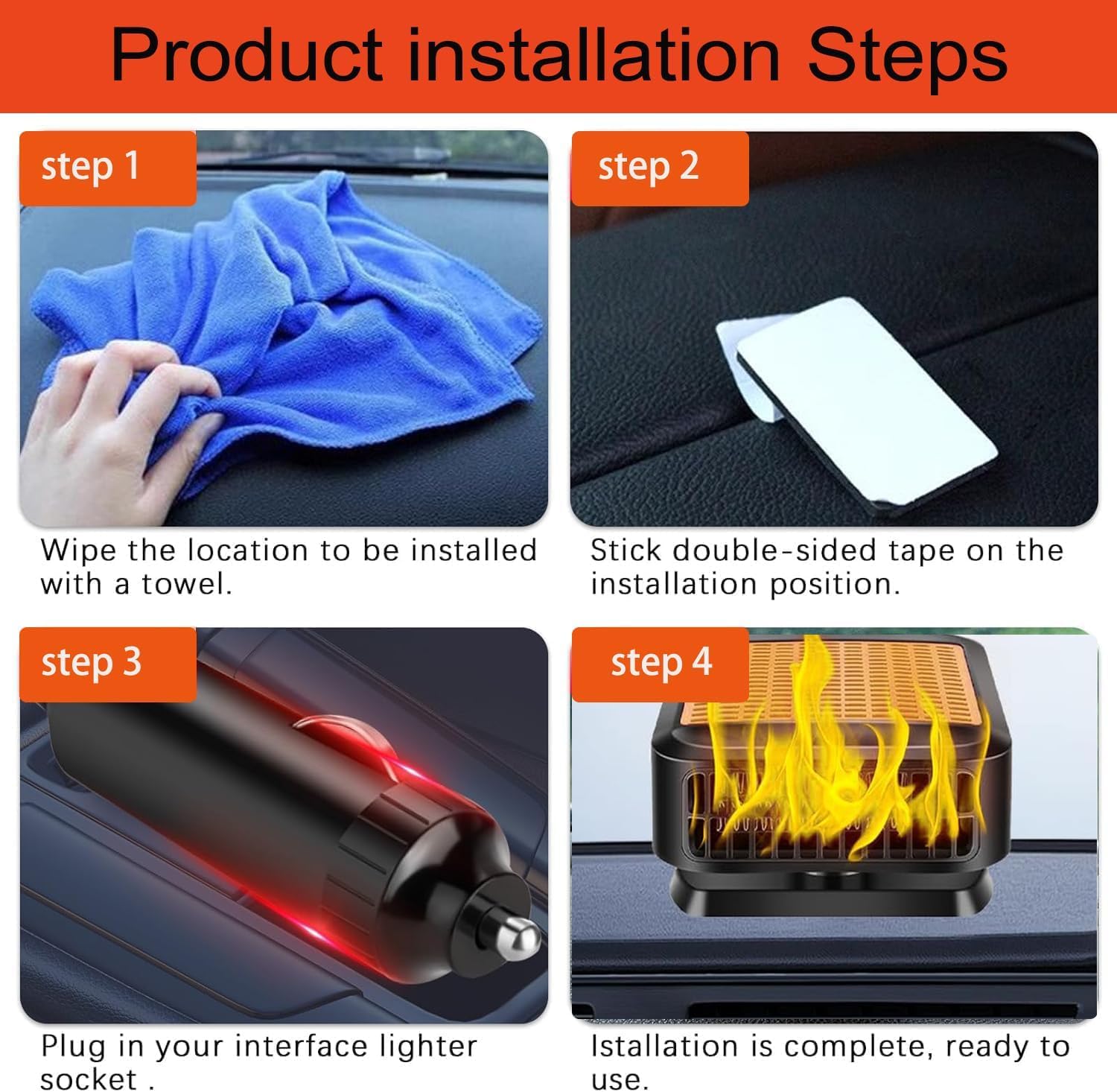 Product installation Steps

step 1

Wipe the location to be installed with a towel.

step 2

Stick double-sided tape on the installation position.

step 3

Plug in your interface lighter socket .

step 4

Istallation is complete, ready to use.