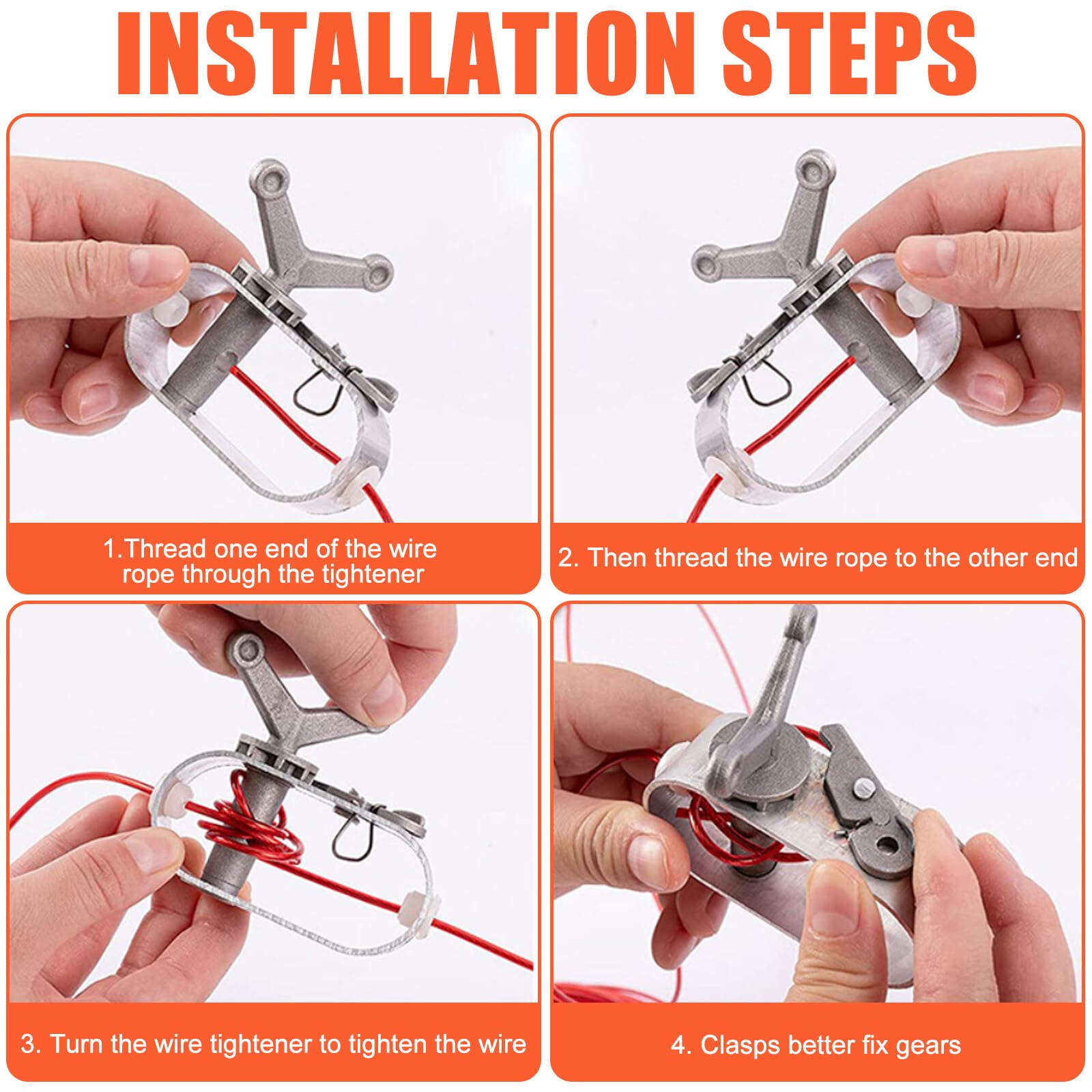 INSTALLATION STEPS

1.Thread one end of the wire rope through the tightener

2. Then thread the wire rope to the other end

3. Turn the wire tightener to tighten the wire

4. Clasps better fix gears