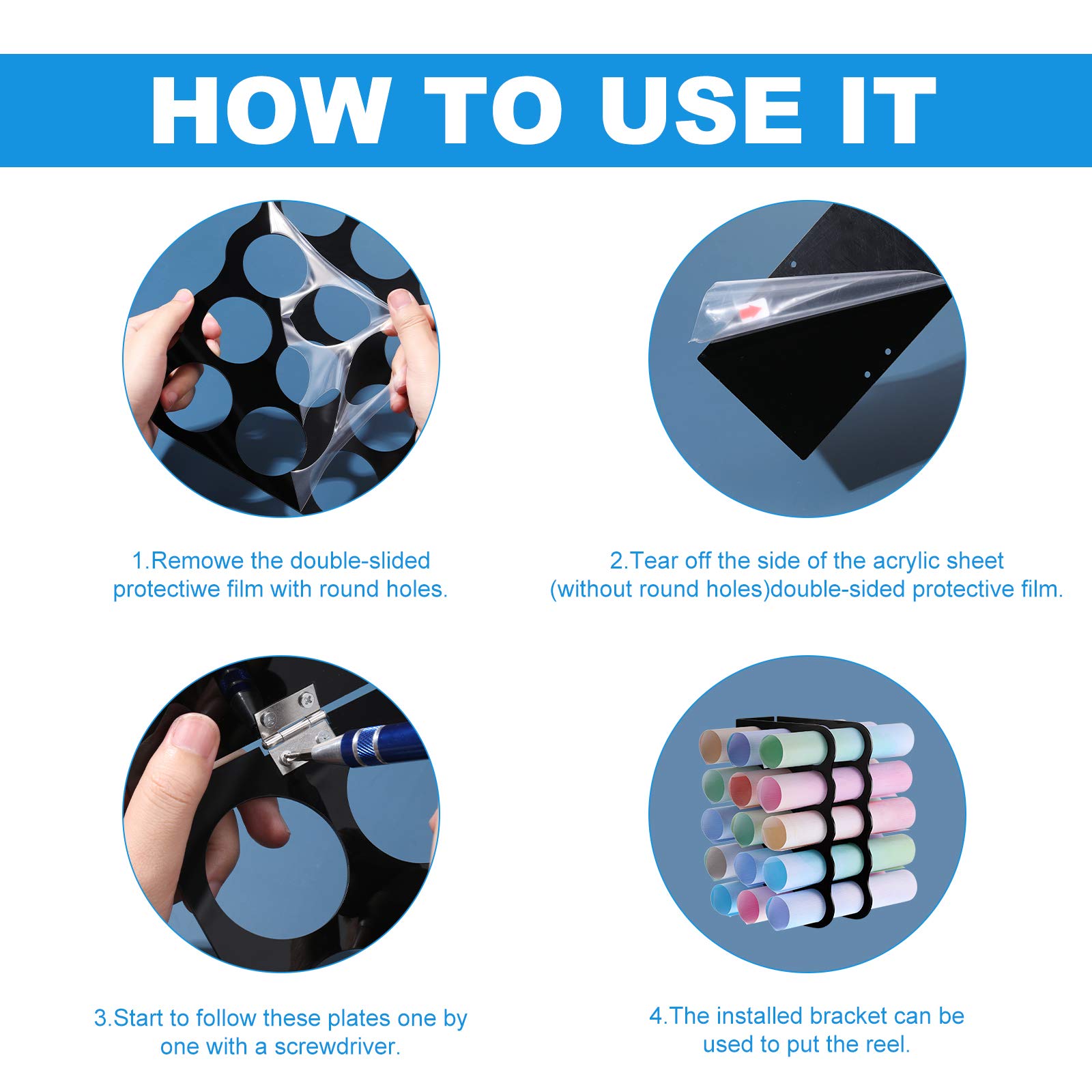 HOW TO USE IT

1.Remowe the double-slided protectiwe film with round holes.

2.Tear off the side of the acrylic sheet (without round holes)double-sided protective film.

3.Start to follow these plates one by one with a screwdriver.

4.The installed bracket can be used to put the reel.