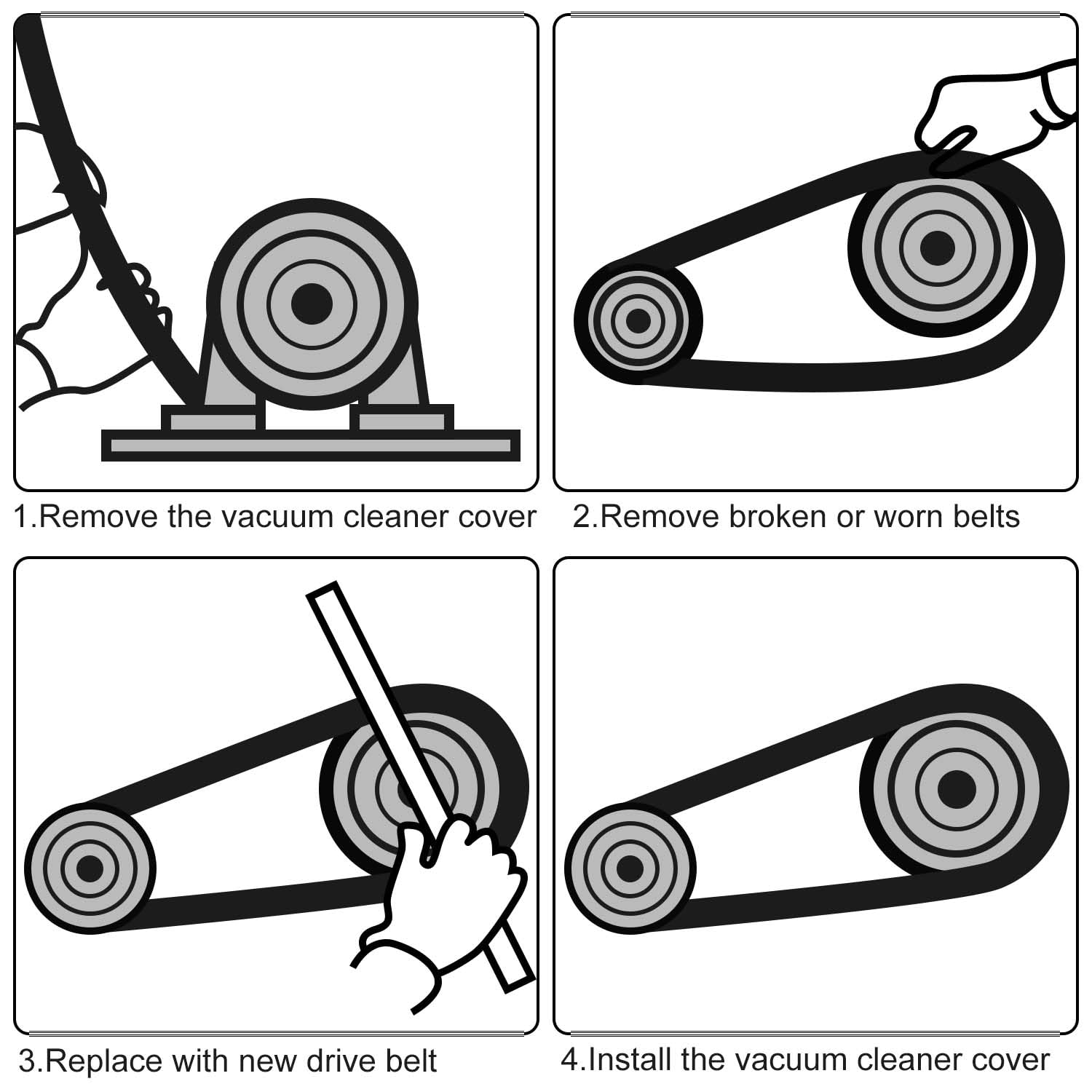 1.Remove the vacuum cleaner cover

2.Remove broken or worn belts

3.Replace with new drive belt

4.Install the vacuum cleaner cover