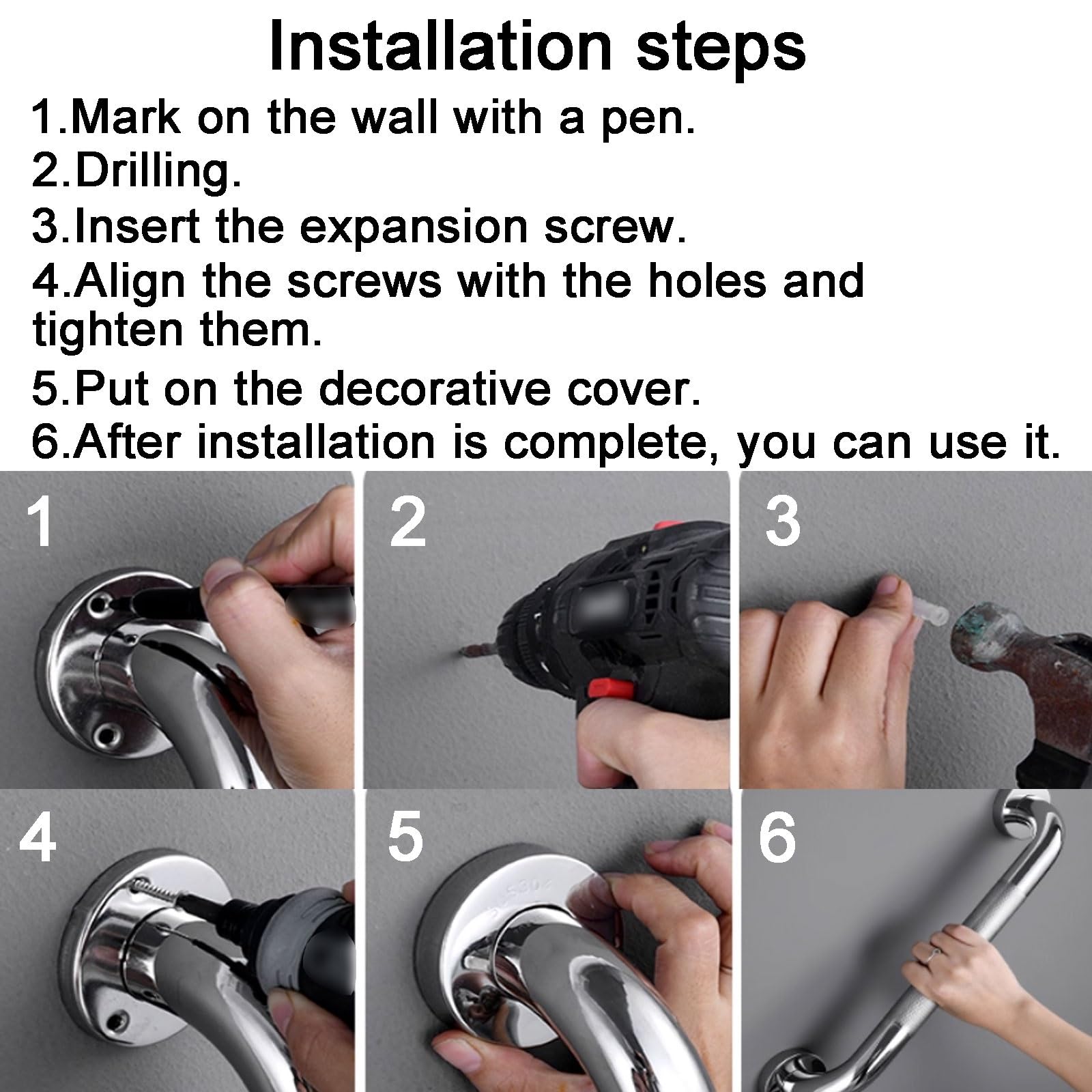 Installation steps

1.Mark on the wall with a pen.
2.Drilling.
3.Insert the expansion screw.
4.Align the screws with the holes and tighten them.
5.Put on the decorative cover.
6.After installation is complete, you can use it.

1

2

3

4

5

6