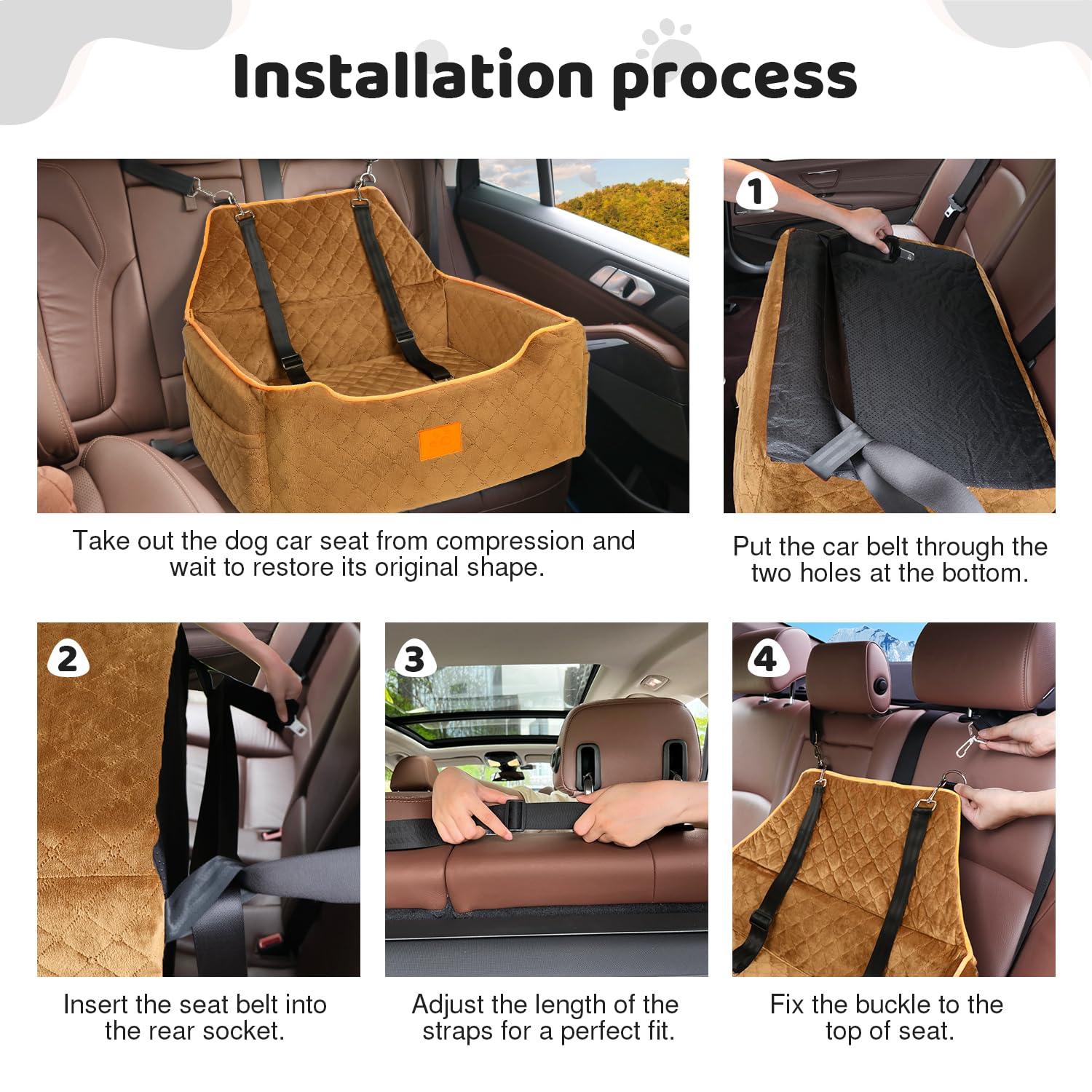 Installation process

Take out the dog car seat from compression and wait to restore its original shape.

1

Put the car belt through the two holes at the bottom.

2

Insert the seat belt into the rear socket.

3

Adjust the length of the straps for a perfect fit.

4

Fix the buckle to the top of seat.