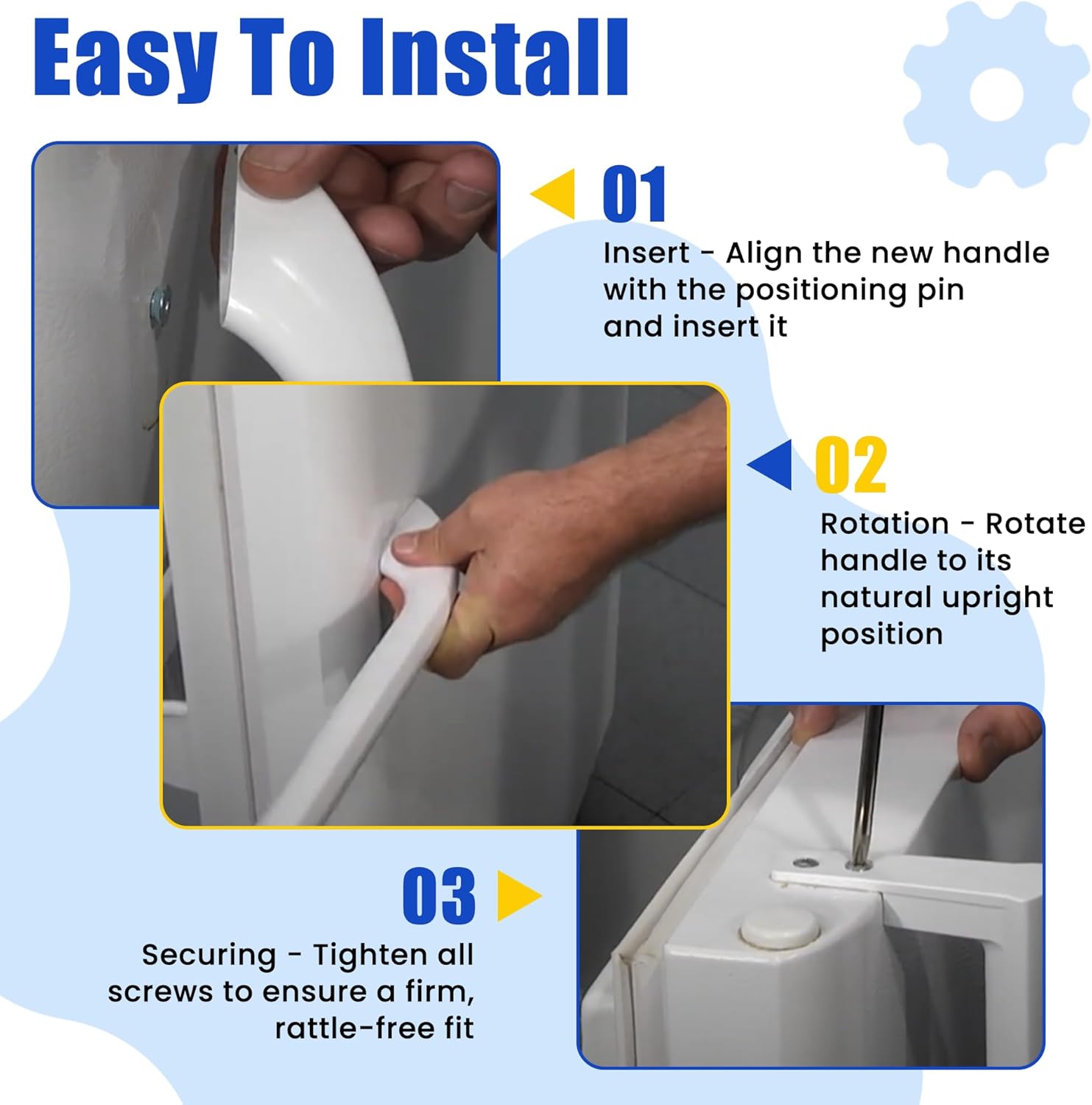 Easy To Install

01

Insert - Align the new handle with the positioning pin and insert it

02

Rotation - Rotate handle to its natural upright position

03

Securing - Tighten all screws to ensure a firm, rattle-free fit