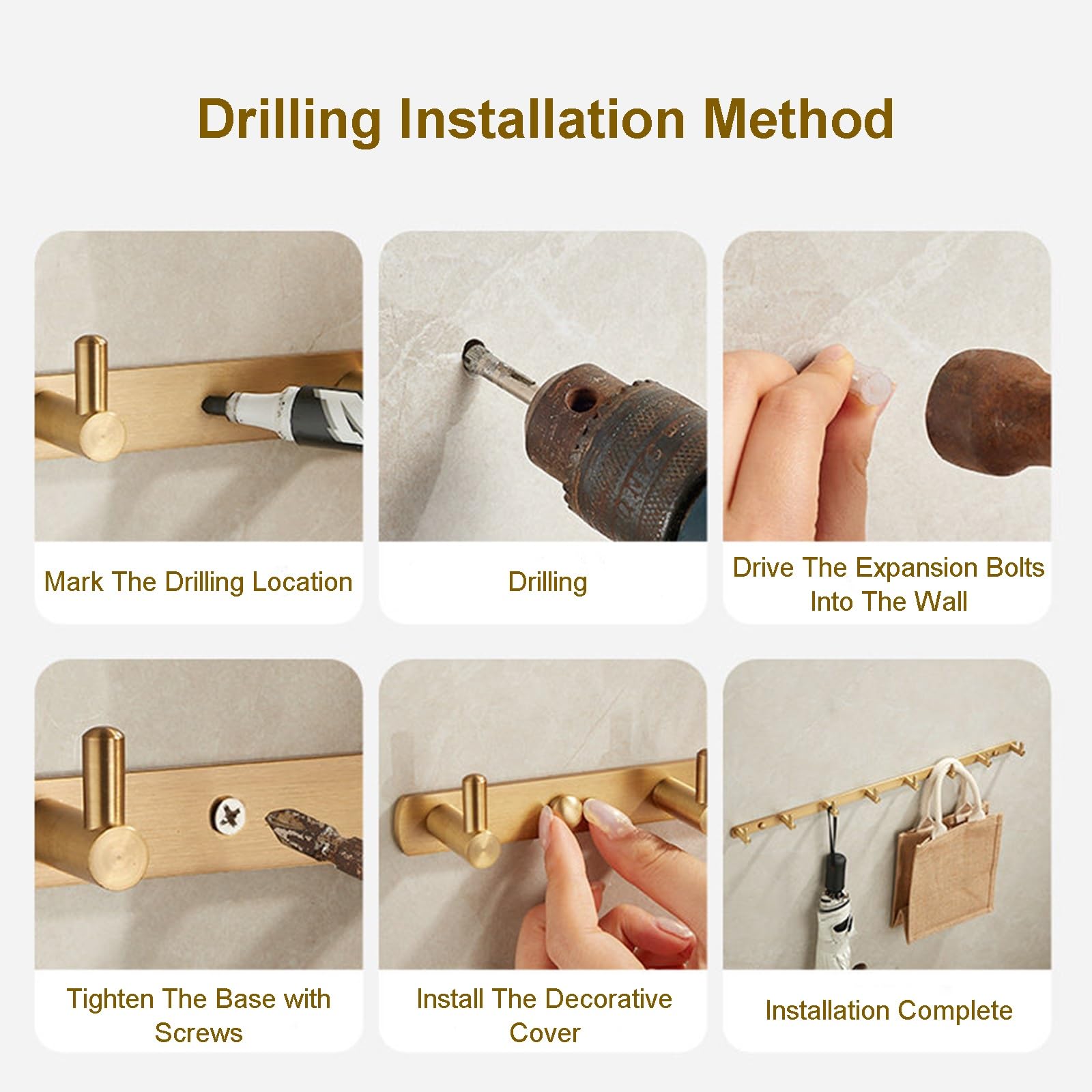 Drilling Installation Method

Mark The Drilling Location

Drilling

Drive The Expansion Bolts Into The Wall

Tighten The Base with Screws

Install The Decorative Cover

Installation Complete