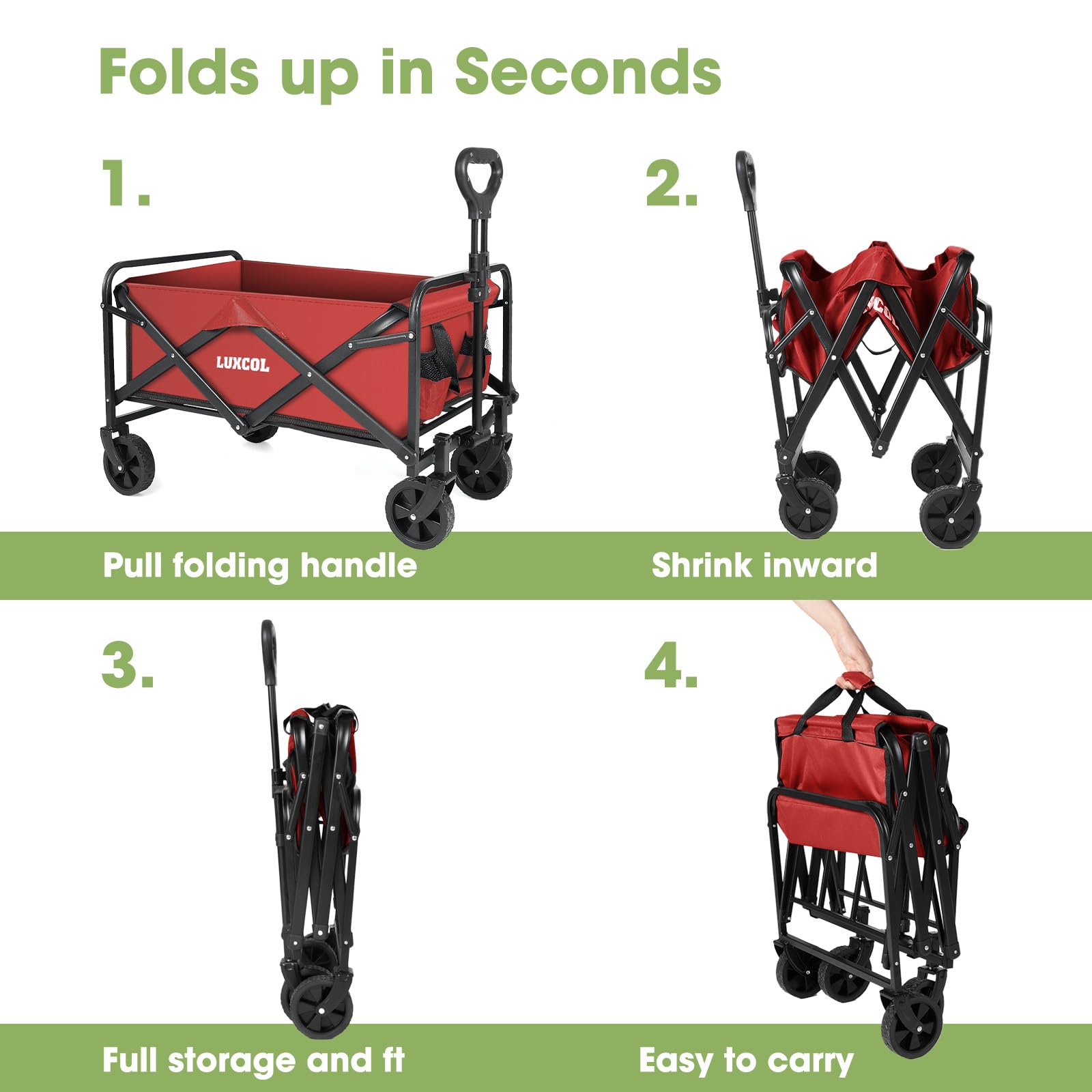 Folds up in Seconds

1.

LUXCOL

Pull folding handle

2.

Shrink inward

3.

Full storage and ft

4.

Easy to carry