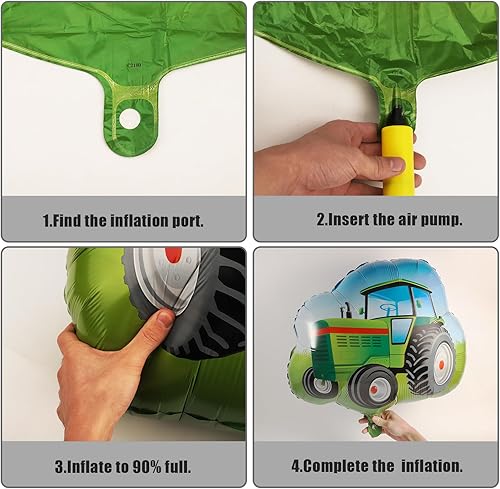 C2100

1.Find the inflation port.

2.Insert the air pump.

3.Inflate to 90% full.

4.Complete the inflation.