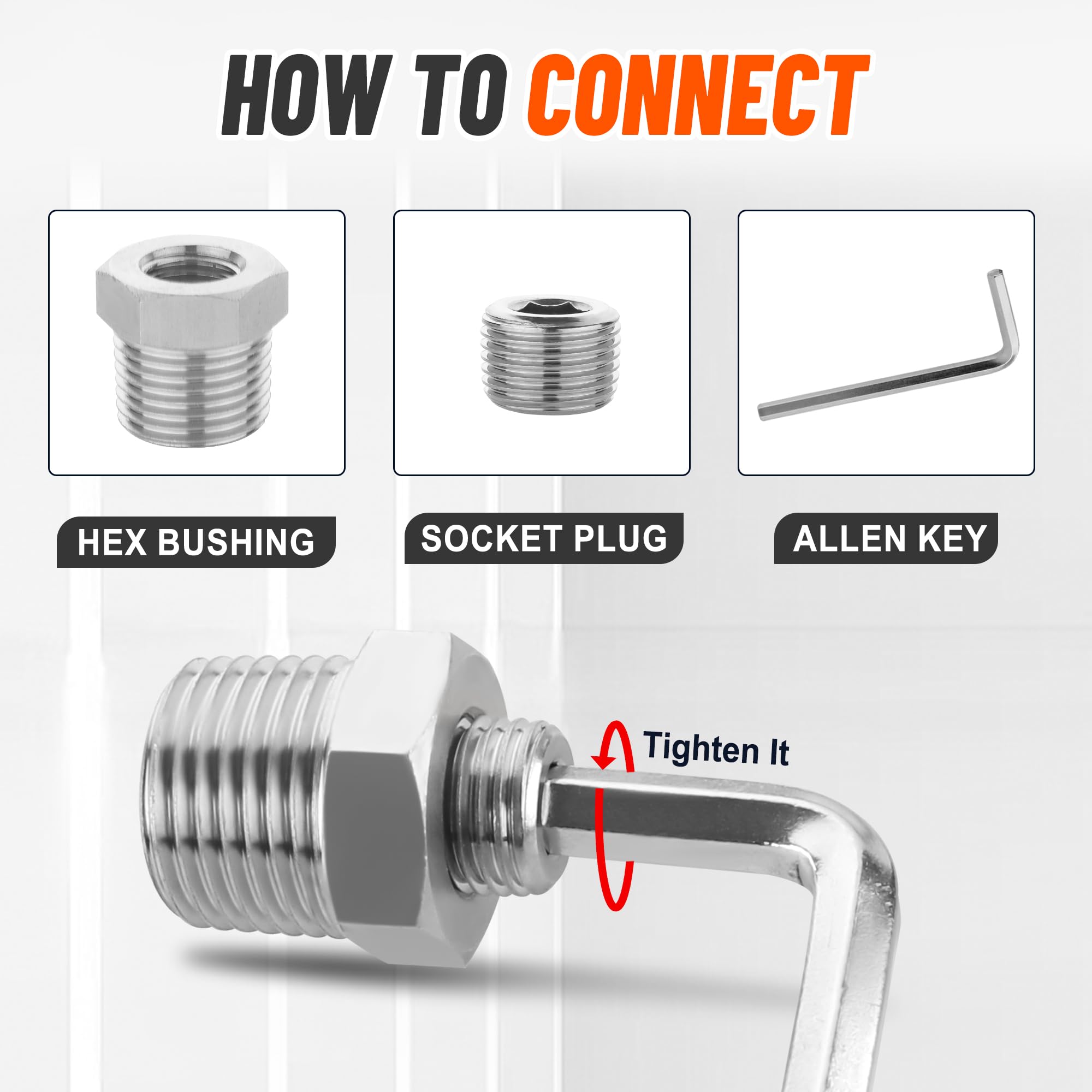 HOW TO CONNECT

HEX BUSHING

SOCKET PLUG

ALLEN KEY

Tighten It