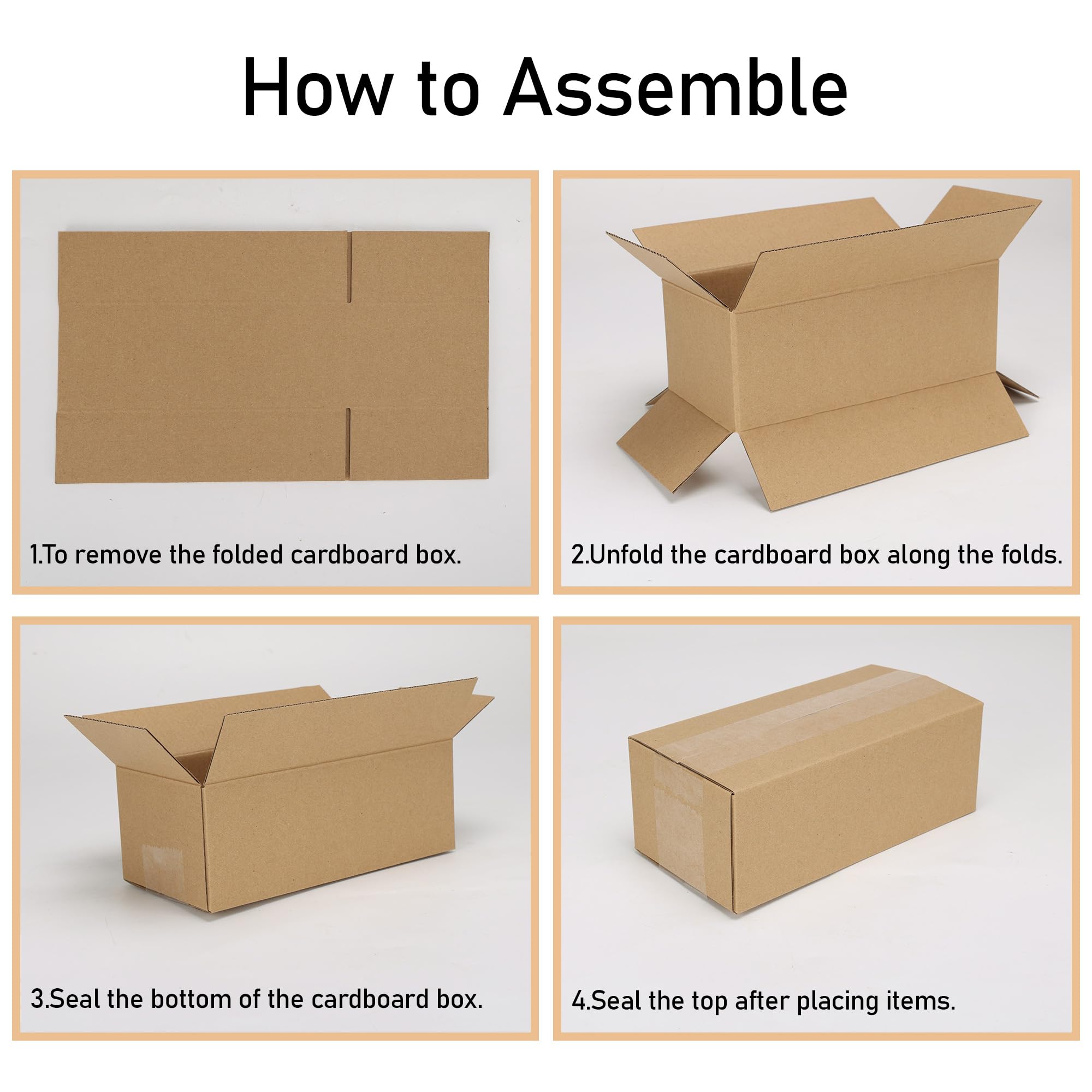 How to Assemble

1.To remove the folded cardboard box.

2.Unfold the cardboard box along the folds.

3.Seal the bottom of the cardboard box.

4.Seal the top after placing items.