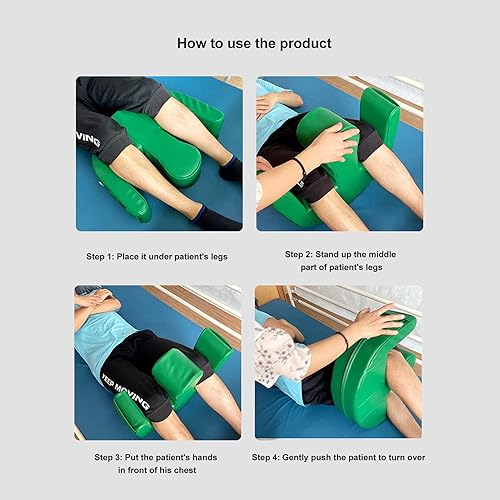 How to use the product

VING

Step 1: Place it under patient's legs

Step 2: Stand up the middle part of patient's legs

EEP MOVING

Step 3: Put the patient's hands in front of his chest

Step 4: Gently push the patient to turn over