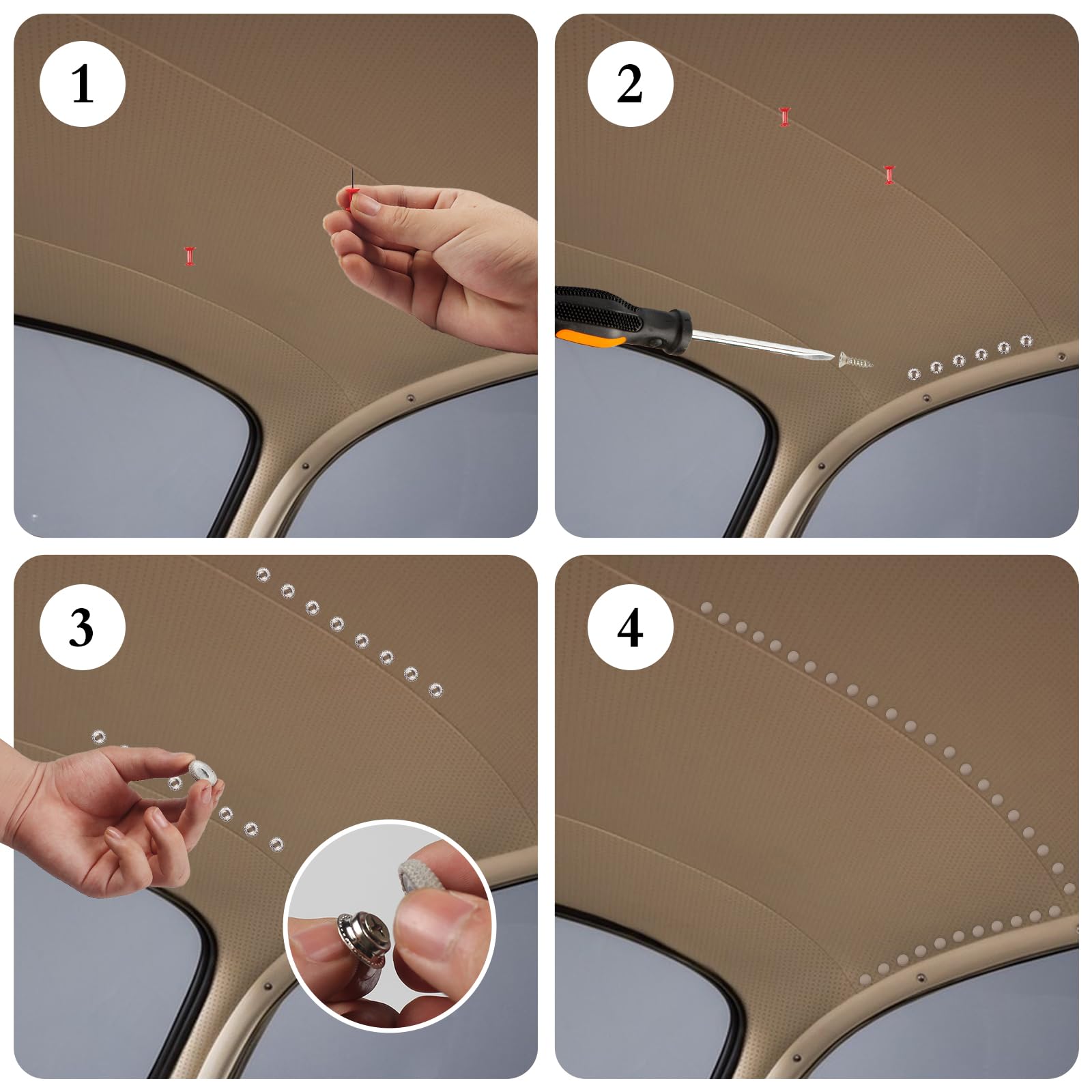 1

2

3

4