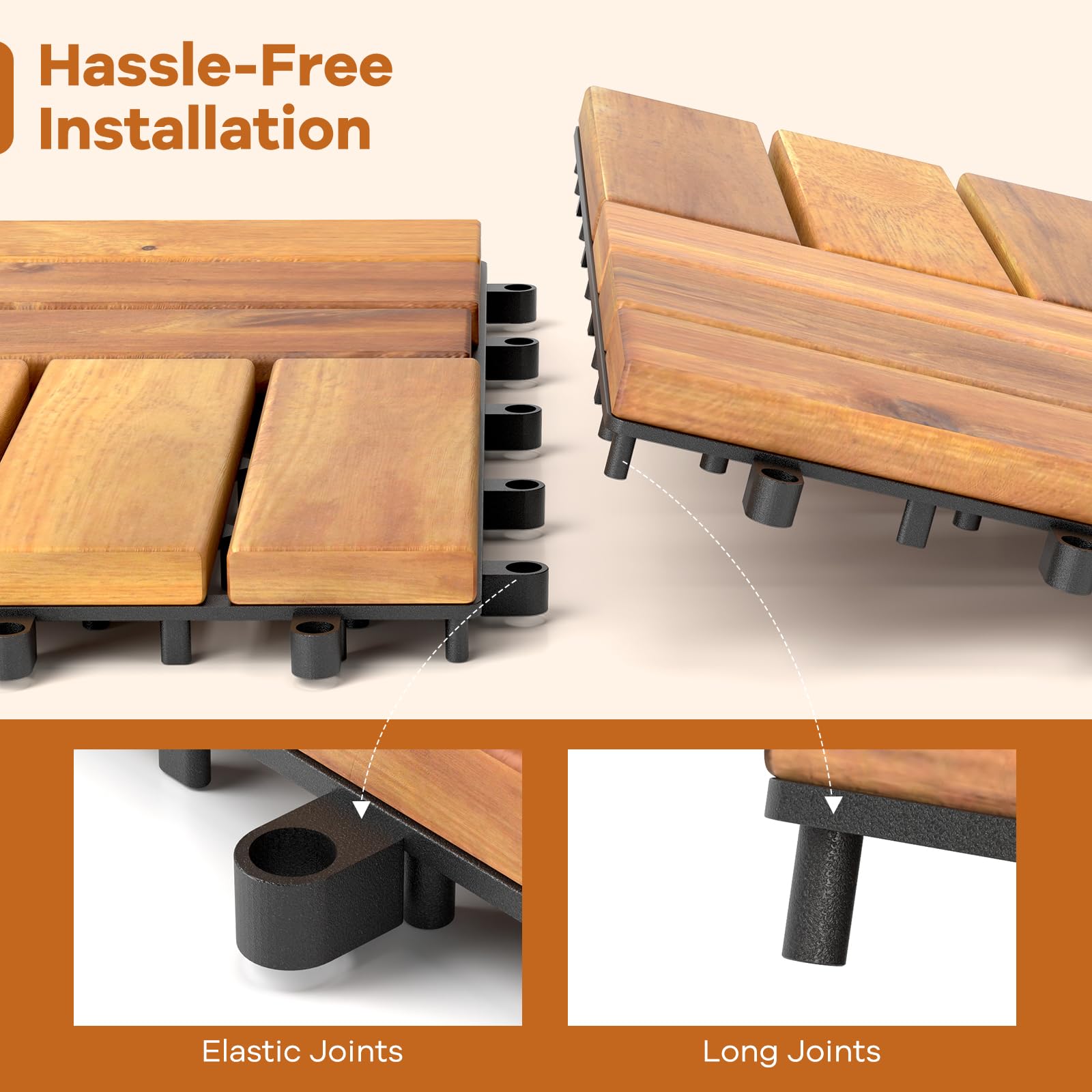 Hassle-Free Installation

Elastic Joints

Long Joints