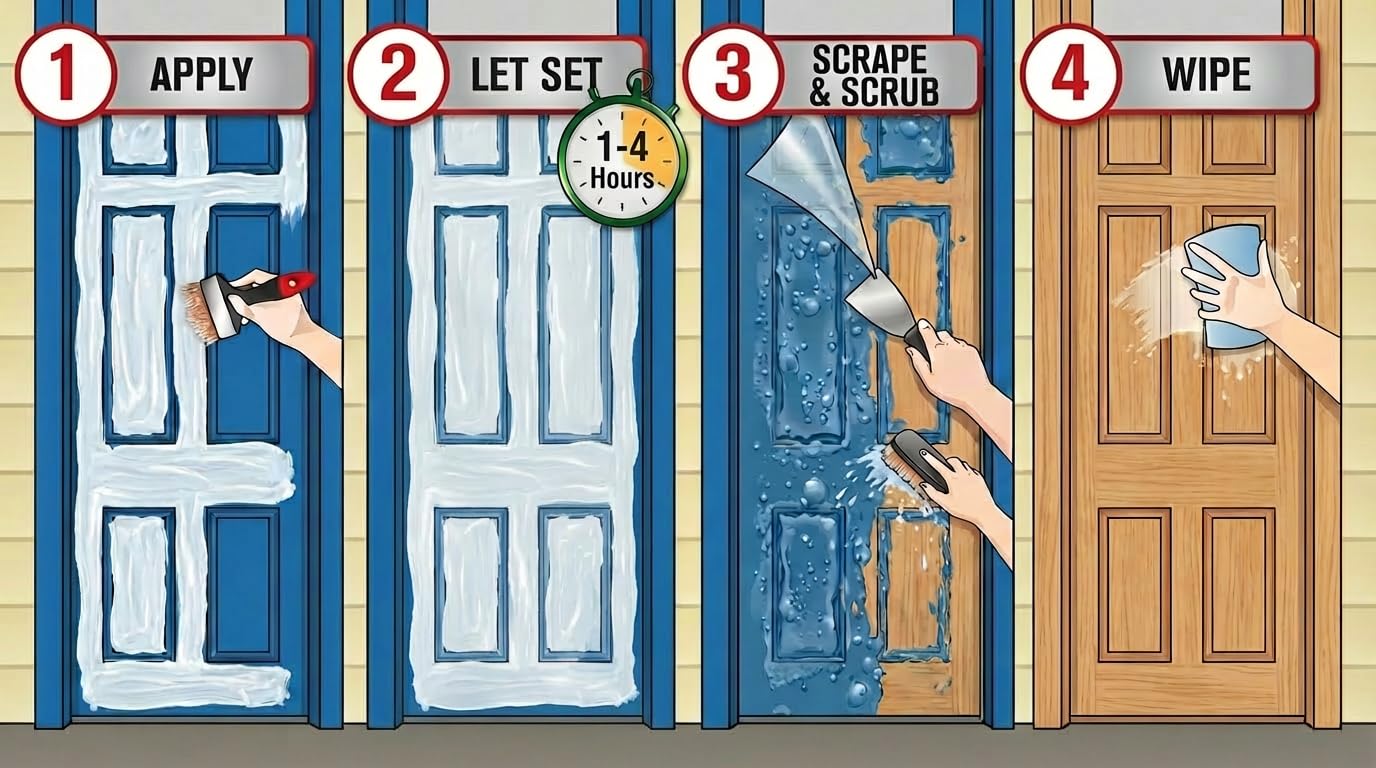 1 APPLY

2 LET SET

1-4 Hours

3 SCRAPE & SCRUB

4 WIPE