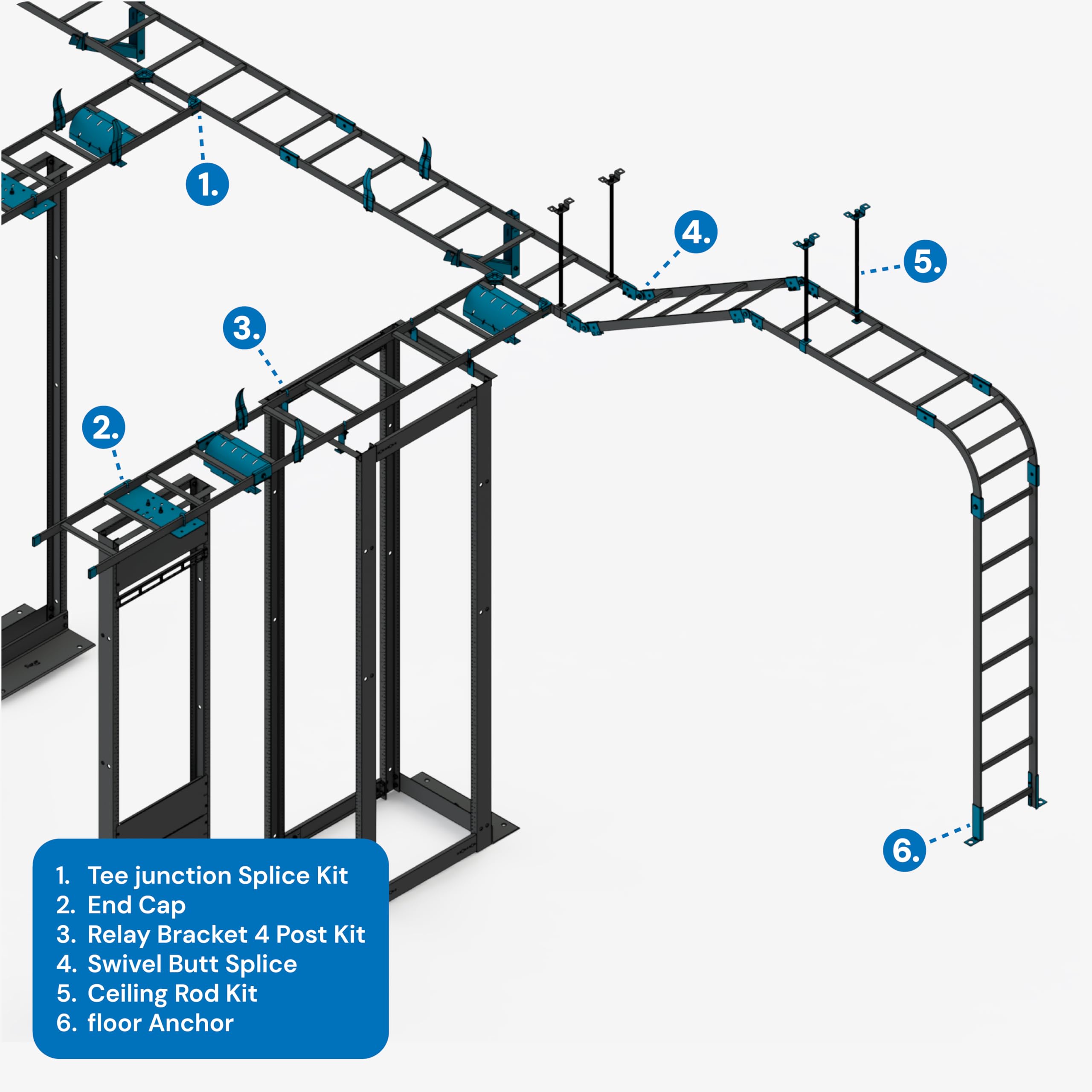 1.

4.

5.

3.

2.

6.

1. Tee junction Splice Kit
2. End Cap
3. Relay Bracket 4 Post Kit
4. Swivel Butt Splice
5. Ceiling Rod Kit
6. floor Anchor