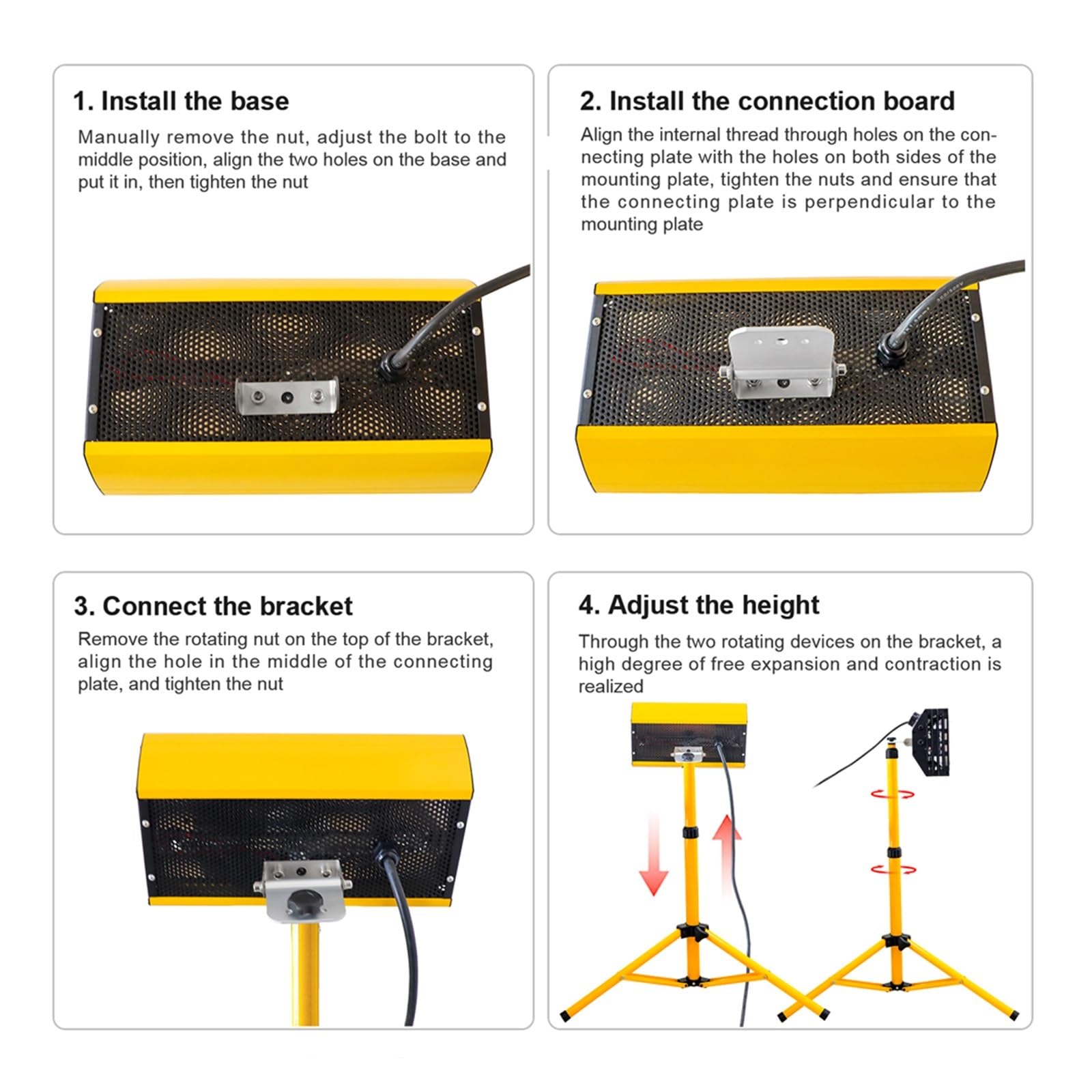 1. Install the base

Manually remove the nut, adjust the bolt to the middle position, align the two holes on the base and put it in, then tighten the nut

2. Install the connection board

Align the internal thread through holes on the connecting plate with the holes on both sides of the mounting plate, tighten the nuts and ensure that the connecting plate is perpendicular to the mounting plate

3. Connect the bracket

Remove the rotating nut on the top of the bracket, align the hole in the middle of the connecting plate, and tighten the nut

4. Adjust the height

Through the two rotating devices on the bracket, a high degree of free expansion and contraction is realized