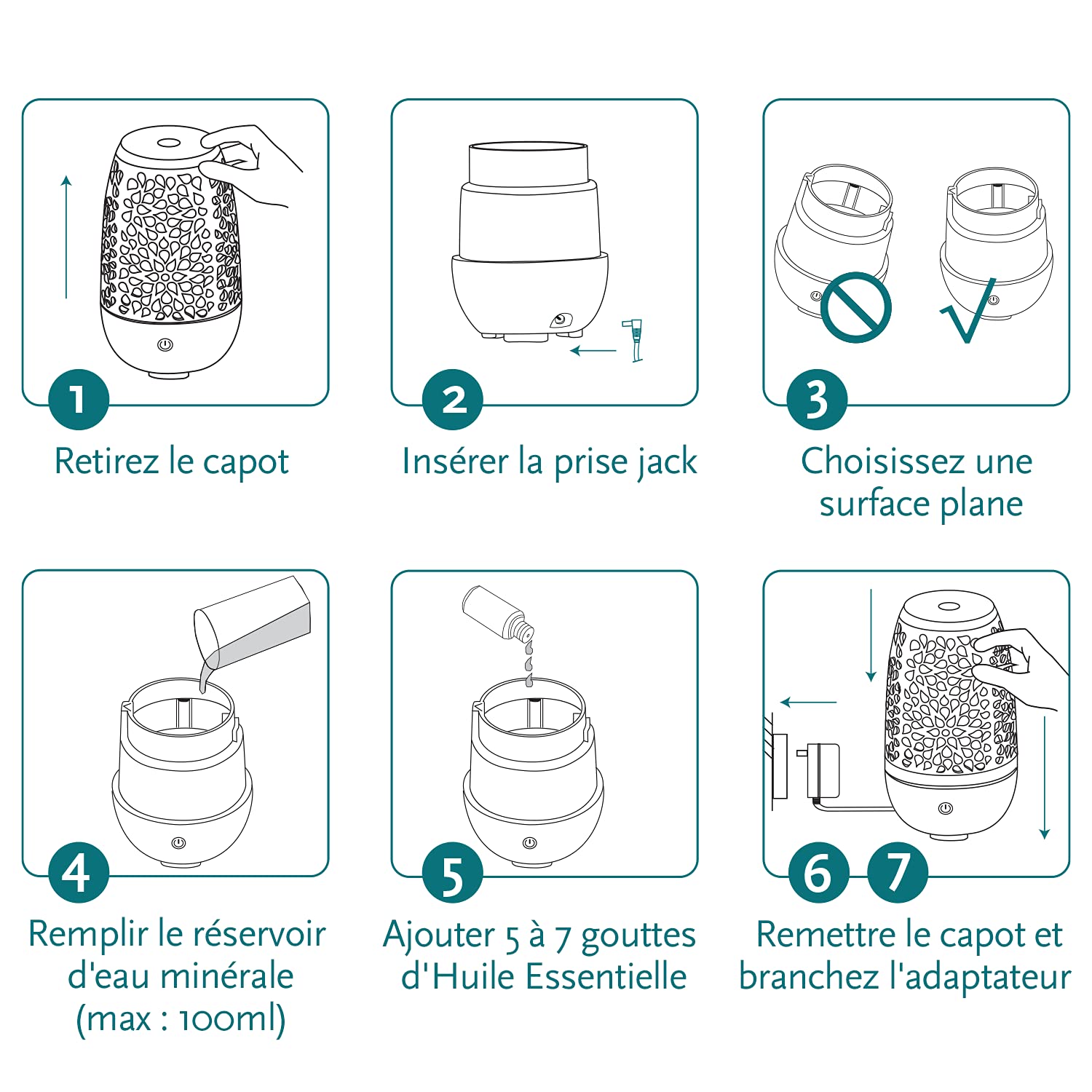 1
Retirez le capot

2
Insérer la prise jack

3
Choisissez une surface plane

4
Remplir le réservoir d'eau minérale (max : 100ml)

5
Ajouter 5 à 7 gouttes d'Huile Essentielle

6 7
Remettre le capot et branchez l'adaptateur