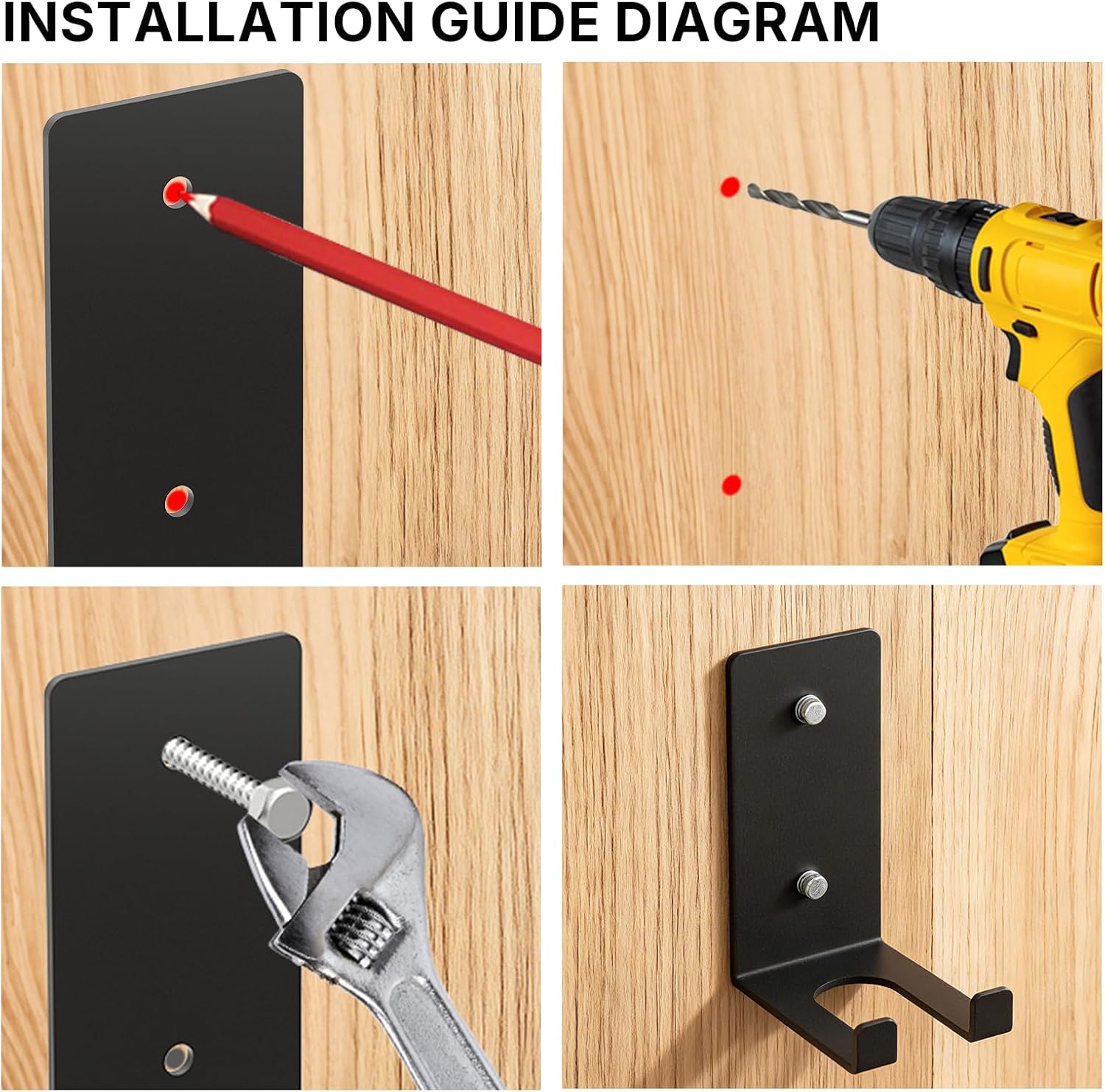 INSTALLATION GUIDE DIAGRAM