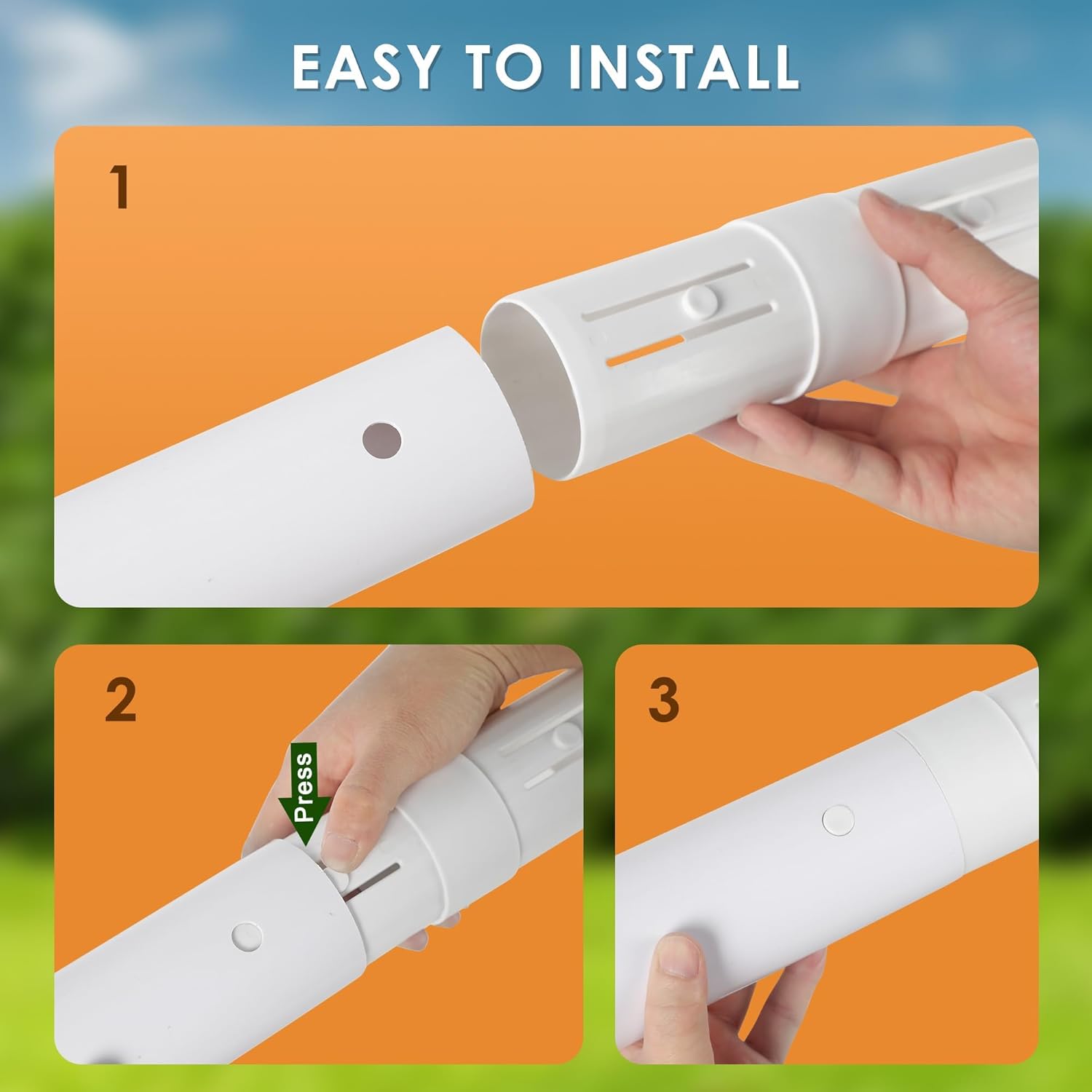 EASY TO INSTALL

1

2

Press

3