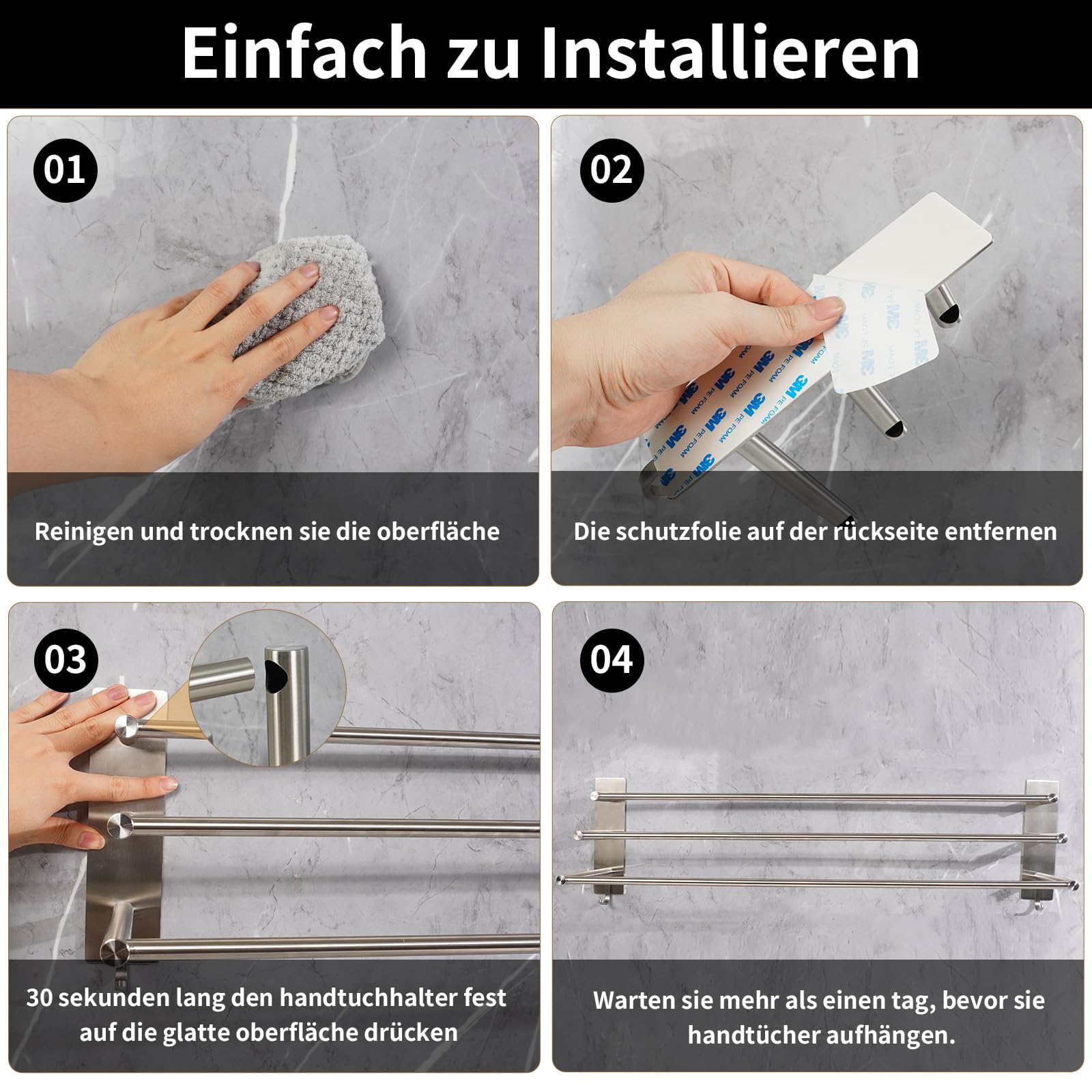 Einfach zu Installieren

01

Reinigen und trocknen sie die oberfläche

02

3M PE FOAM

Die schutzfolie auf der rückseite entfernen

03

30 sekunden lang den handtuchhalter fest auf die glatte oberfläche drücken

04

Warten sie mehr als einen tag, bevor sie handtücher aufhängen.