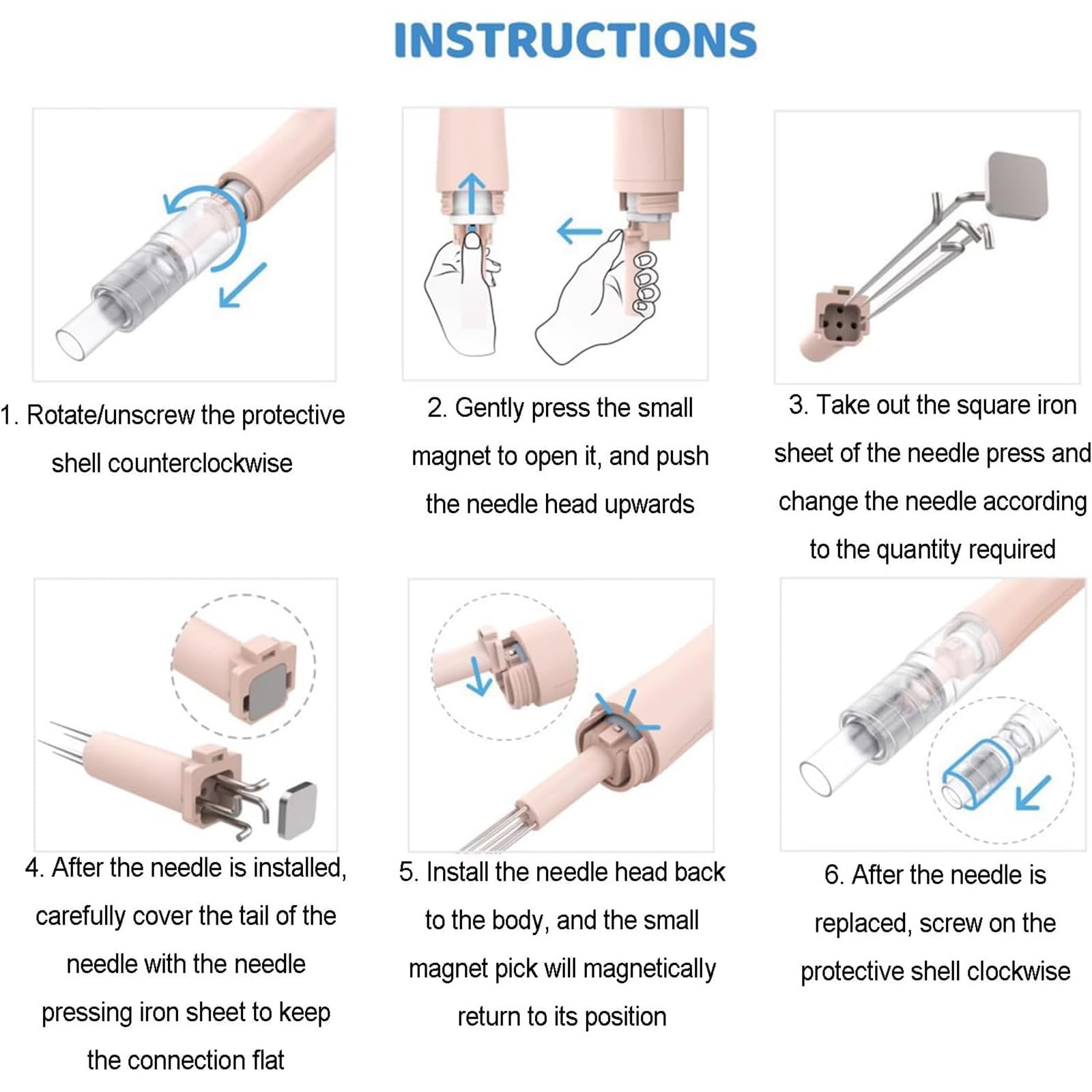 INSTRUCTIONS

1. Rotate/unscrew the protective shell counterclockwise

2. Gently press the small magnet to open it, and push the needle head upwards

3. Take out the square iron sheet of the needle press and change the needle according to the quantity required

4. After the needle is installed, carefully cover the tail of the needle with the needle pressing iron sheet to keep the connection flat

5. Install the needle head back to the body, and the small magnet pick will magnetically return to its position

6. After the needle is replaced, screw on the protective shell clockwise