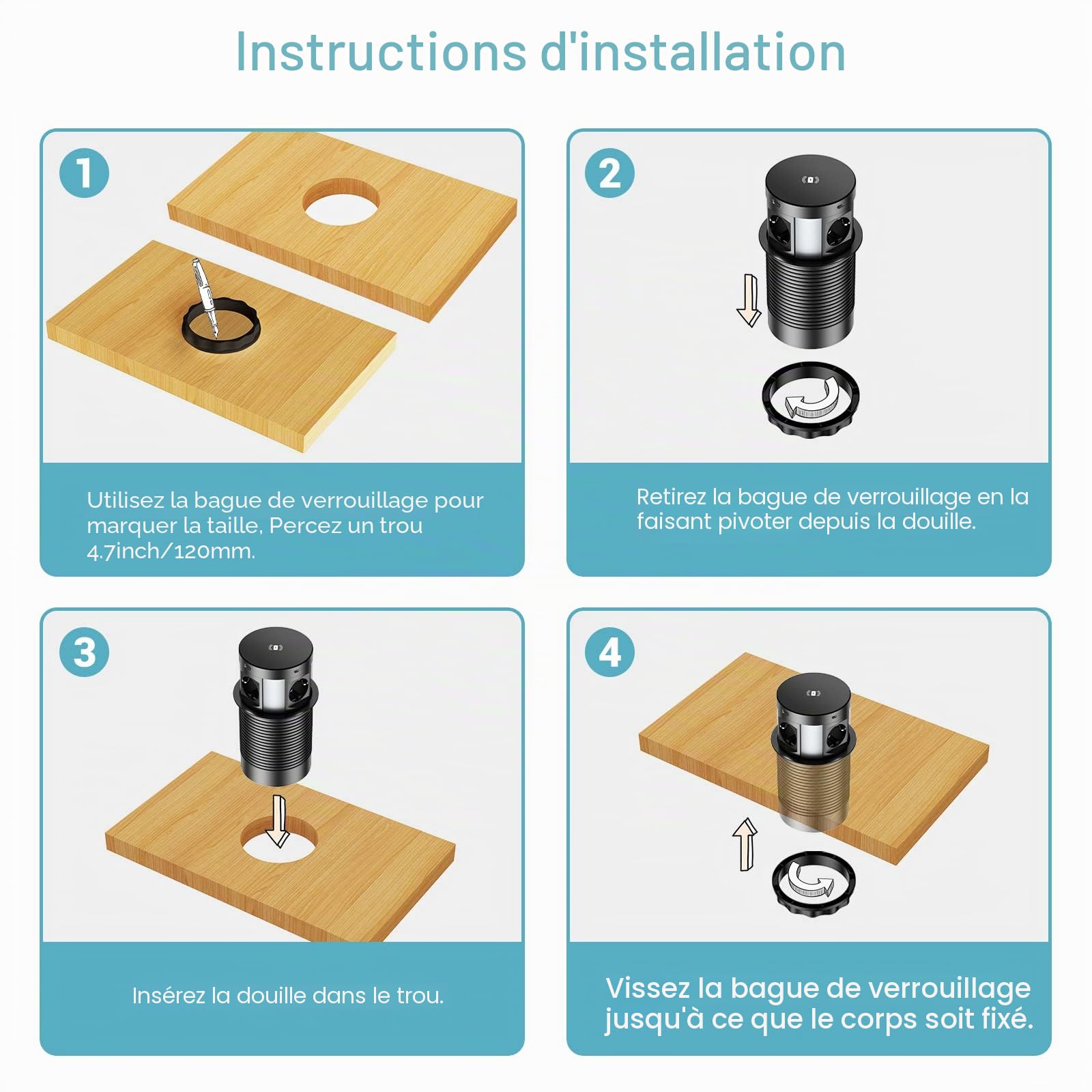 Instructions d'installation

1

Utilisez la bague de verrouillage pour marquer la taille, Percez un trou 4.7inch/120mm.

2

Retirez la bague de verrouillage en la faisant pivoter depuis la douille.

3

Insérez la douille dans le trou.

4

Vissez la bague de verrouillage jusqu'à ce que le corps soit fixé.