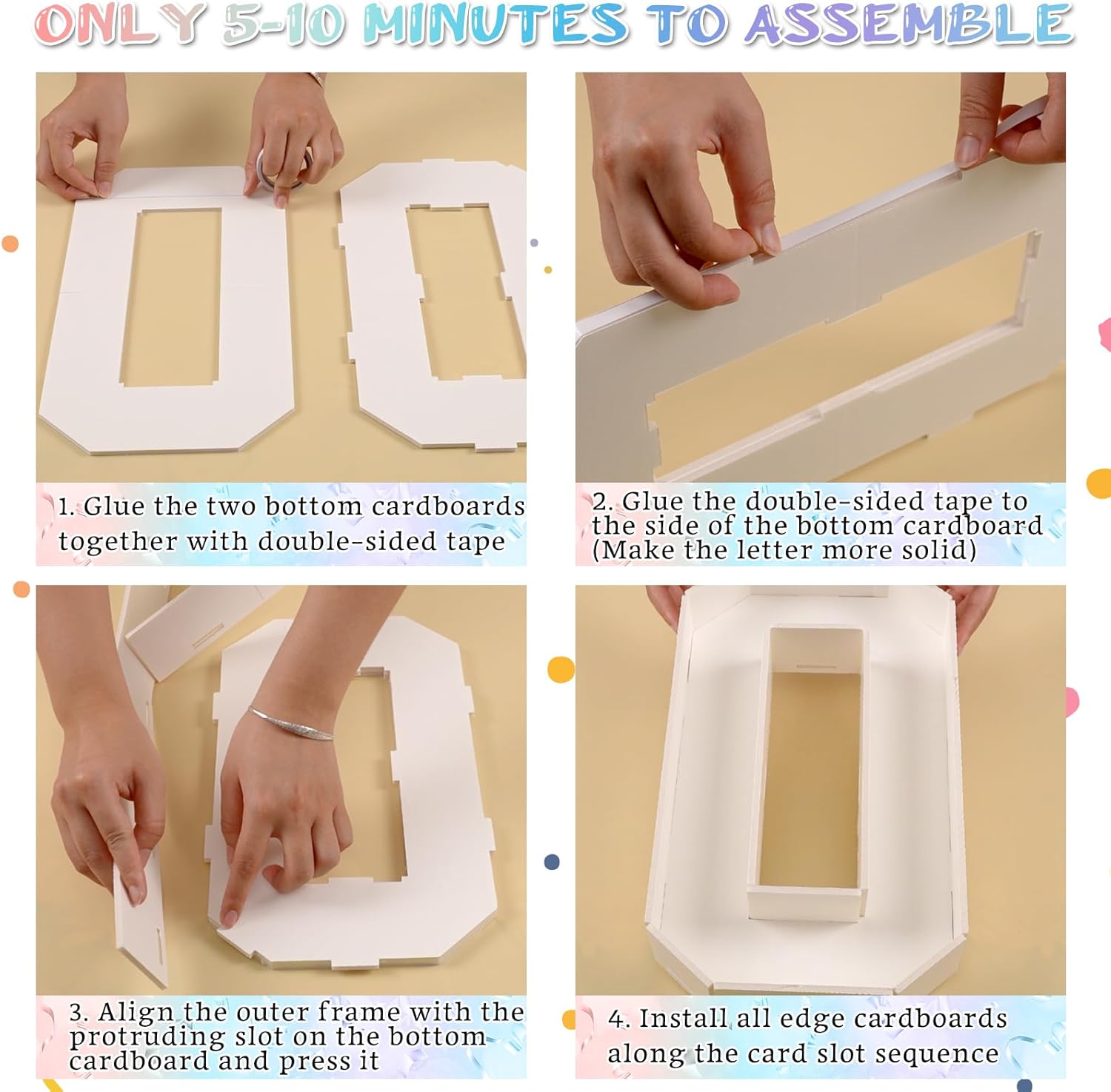 ONLY 5-10 MINUTES TO ASSEMBLE

1. Glue the two bottom cardboards together with double-sided tape

2. Glue the double-sided tape to the side of the bottom cardboard (Make the letter more solid)

3. Align the outer frame with the protruding slot on the bottom cardboard and press it

4. Install all edge cardboards along the card slot sequence