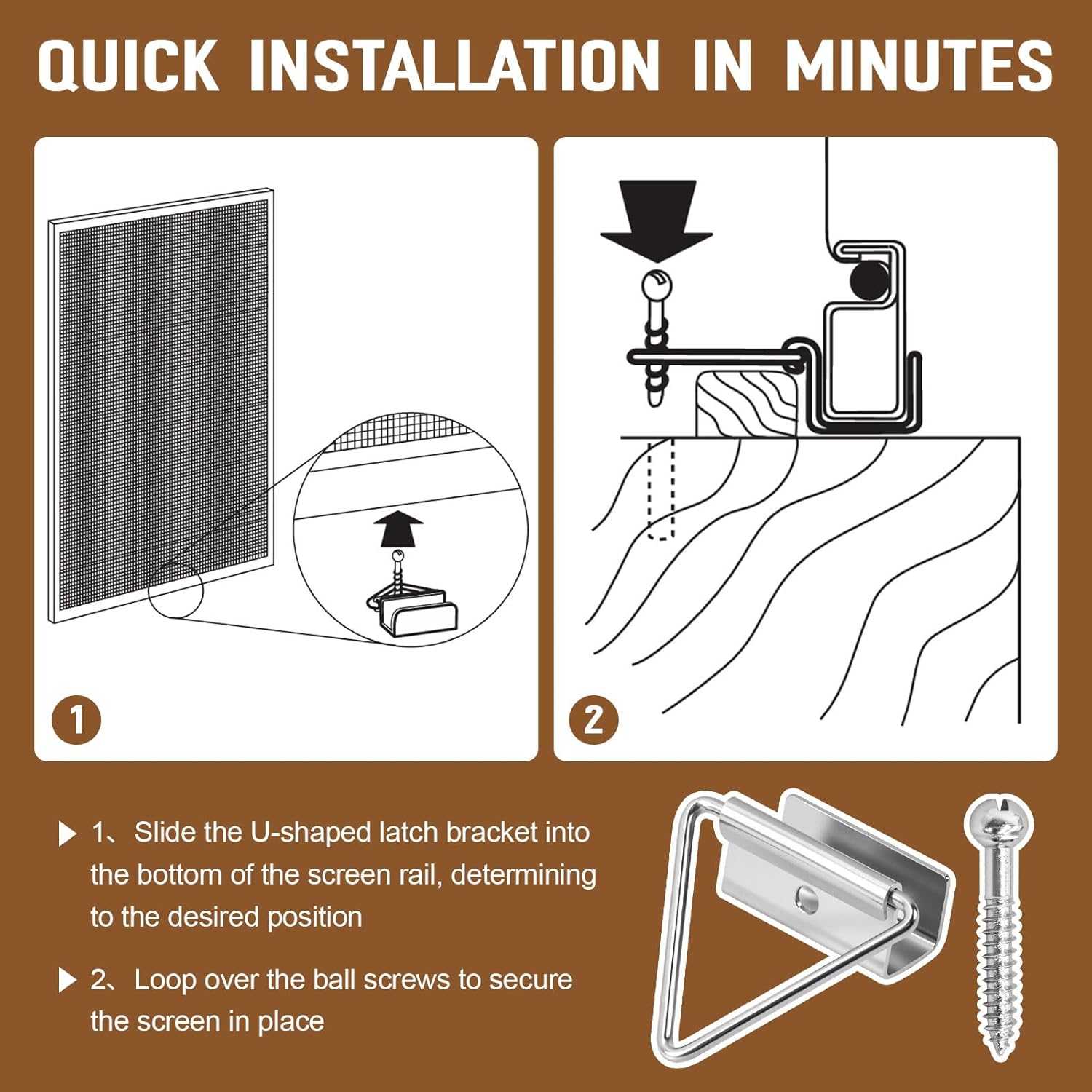 QUICK INSTALLATION IN MINUTES

1

2

1、Slide the U-shaped latch bracket into the bottom of the screen rail, determining to the desired position

2、Loop over the ball screws to secure the screen in place