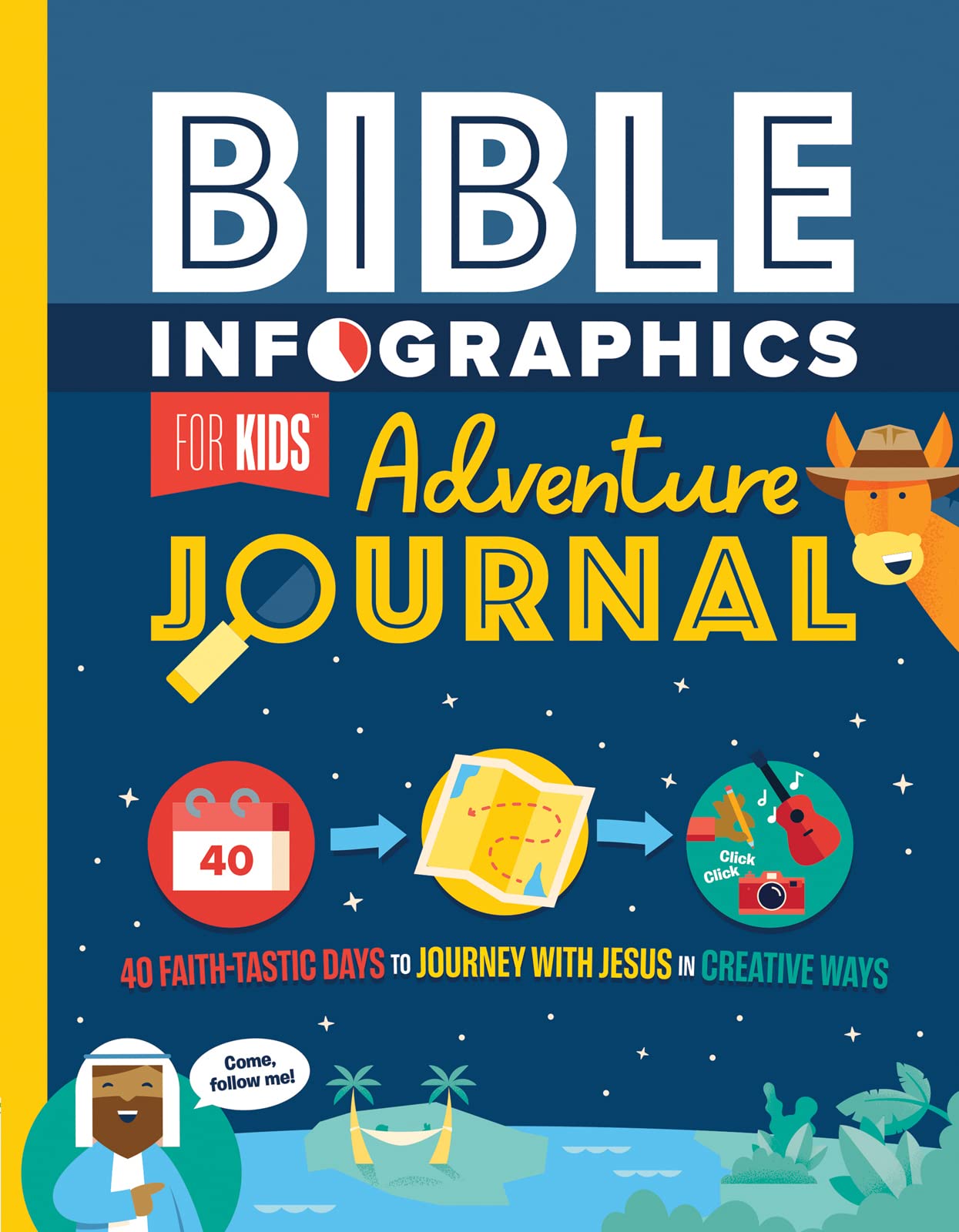 BIBLE INFOGRAPHICS

FOR KIDS™

Adventure JOURNAL

40

Click Click

40 FAITH-TASTIC DAYS TO JOURNEY WITH JESUS IN CREATIVE WAYS

Come, follow me!