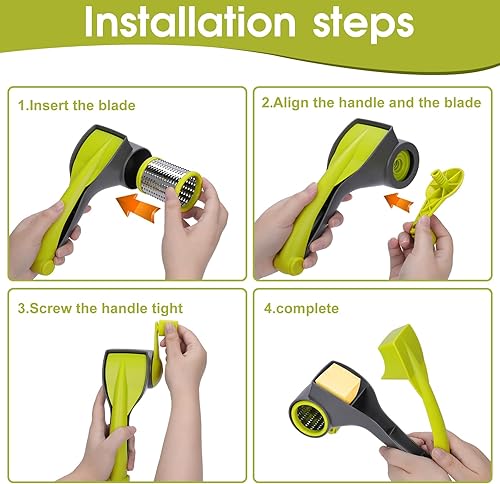 Installation steps

1.Insert the blade

2.Align the handle and the blade

3.Screw the handle tight

4.complete