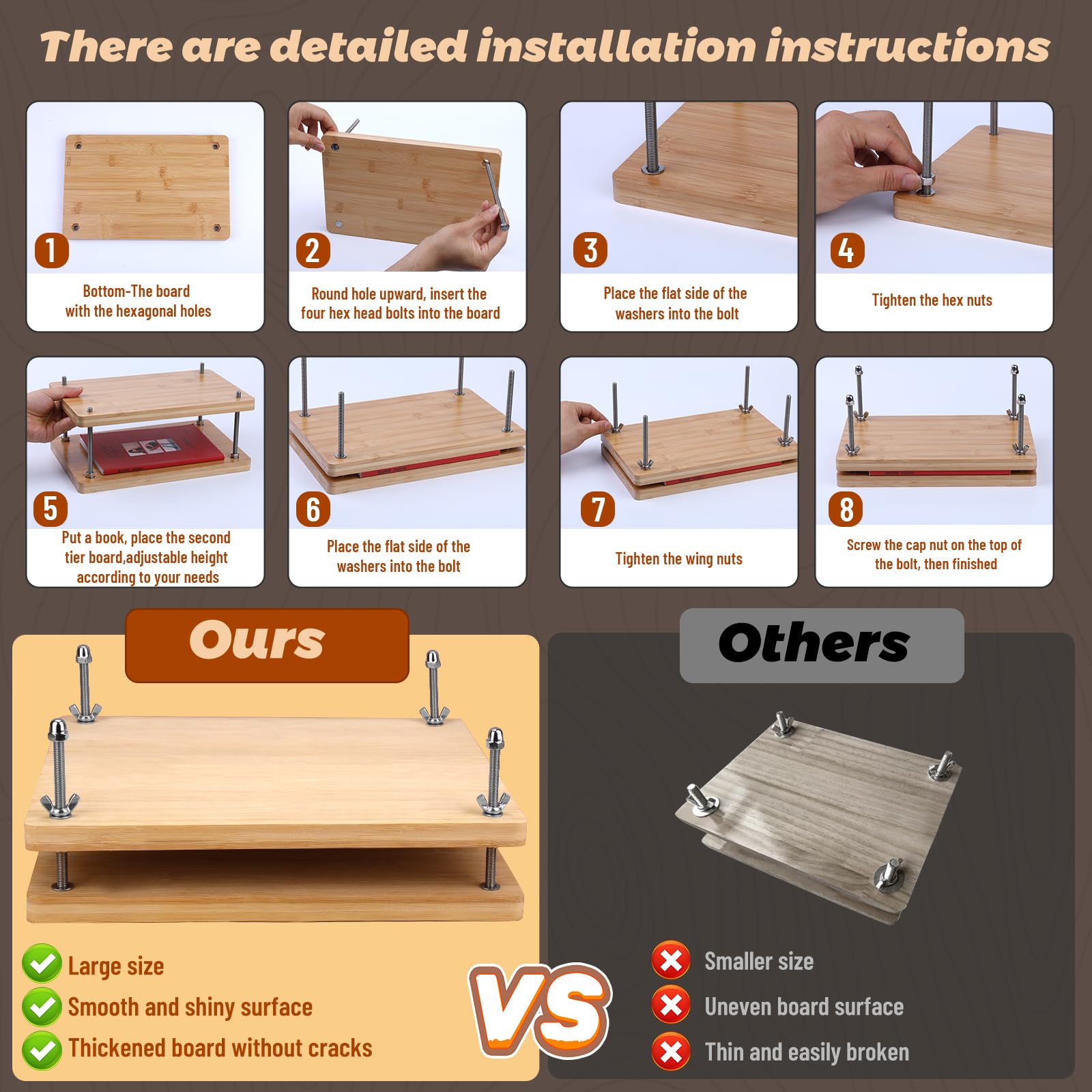 There are detailed installation instructions

1
Bottom-The board with the hexagonal holes

2
Round hole upward, insert the four hex head bolts into the board

3
Place the flat side of the washers into the bolt

4
Tighten the hex nuts

5
Put a book, place the second tier board,adjustable height according to your needs

6
Place the flat side of the washers into the bolt

7
Tighten the wing nuts

8
Screw the cap nut on the top of the bolt, then finished

Ours

Large size
Smooth and shiny surface
Thickened board without cracks

VS

Others

Smaller size
Uneven board surface
Thin and easily broken