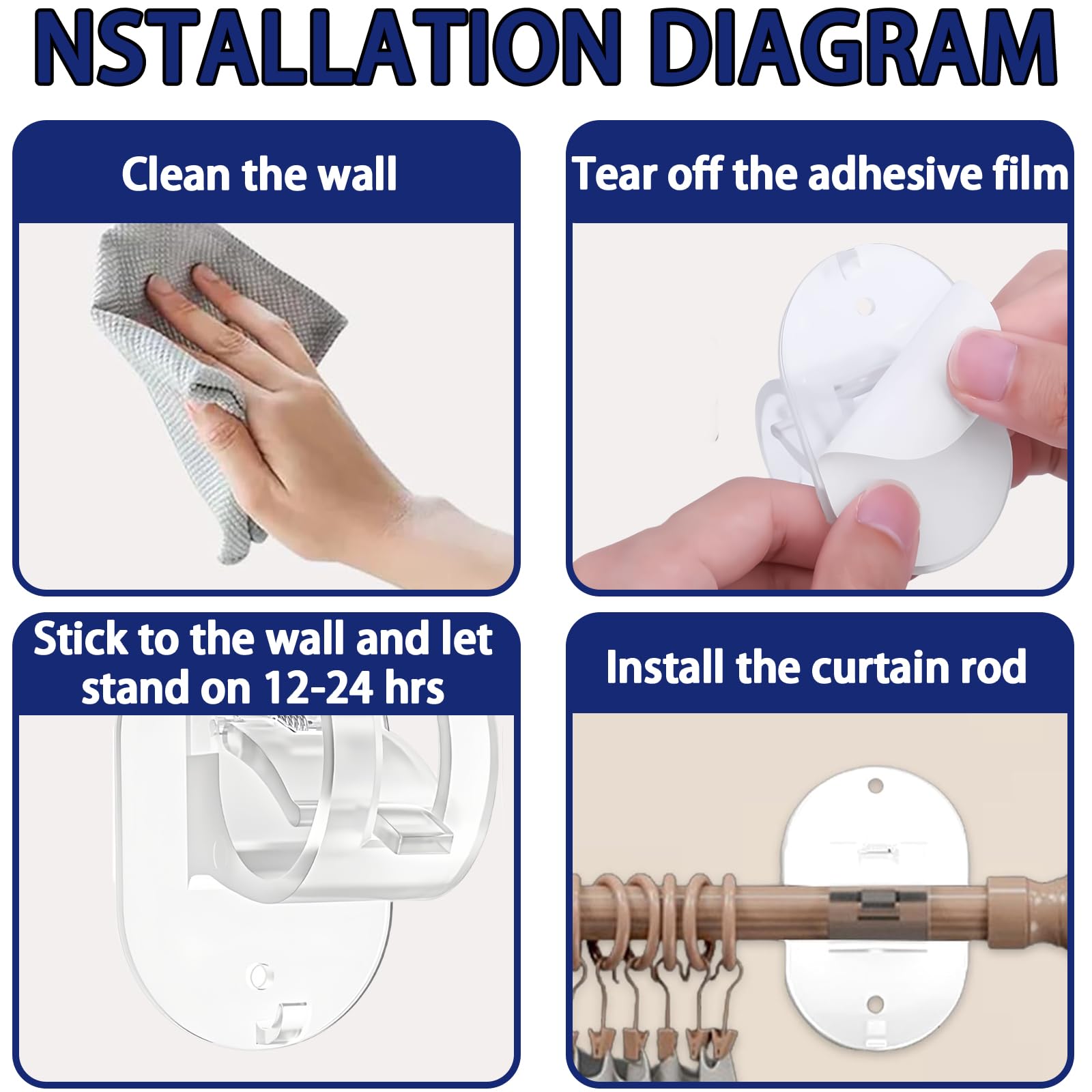 NSTALLATION DIAGRAM

Clean the wall

Tear off the adhesive film

Stick to the wall and let stand on 12-24 hrs

Install the curtain rod