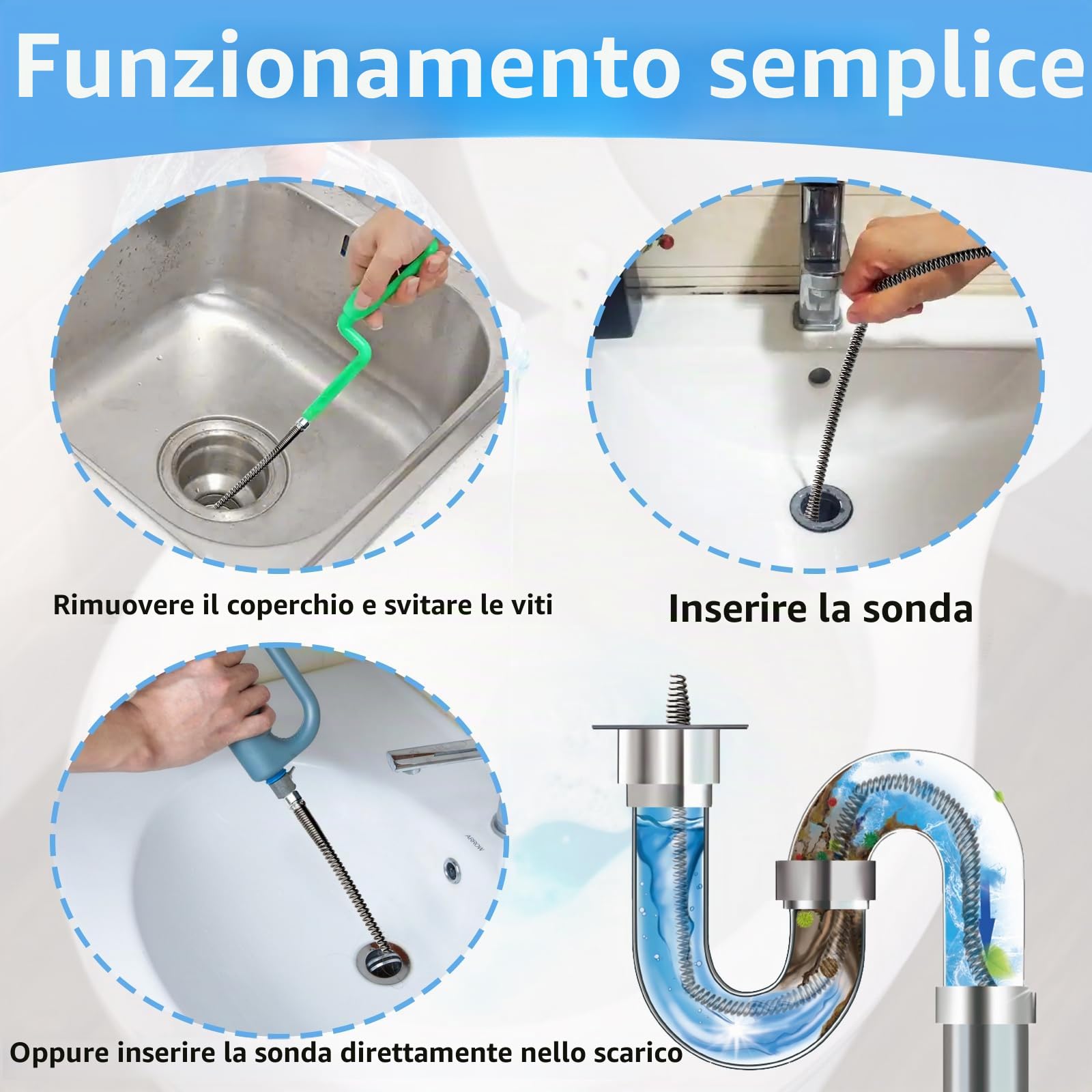 Funzionamento semplice

Rimuovere il coperchio e svitare le viti

Inserire la sonda

ARROW

Oppure inserire la sonda direttamente nello scarico