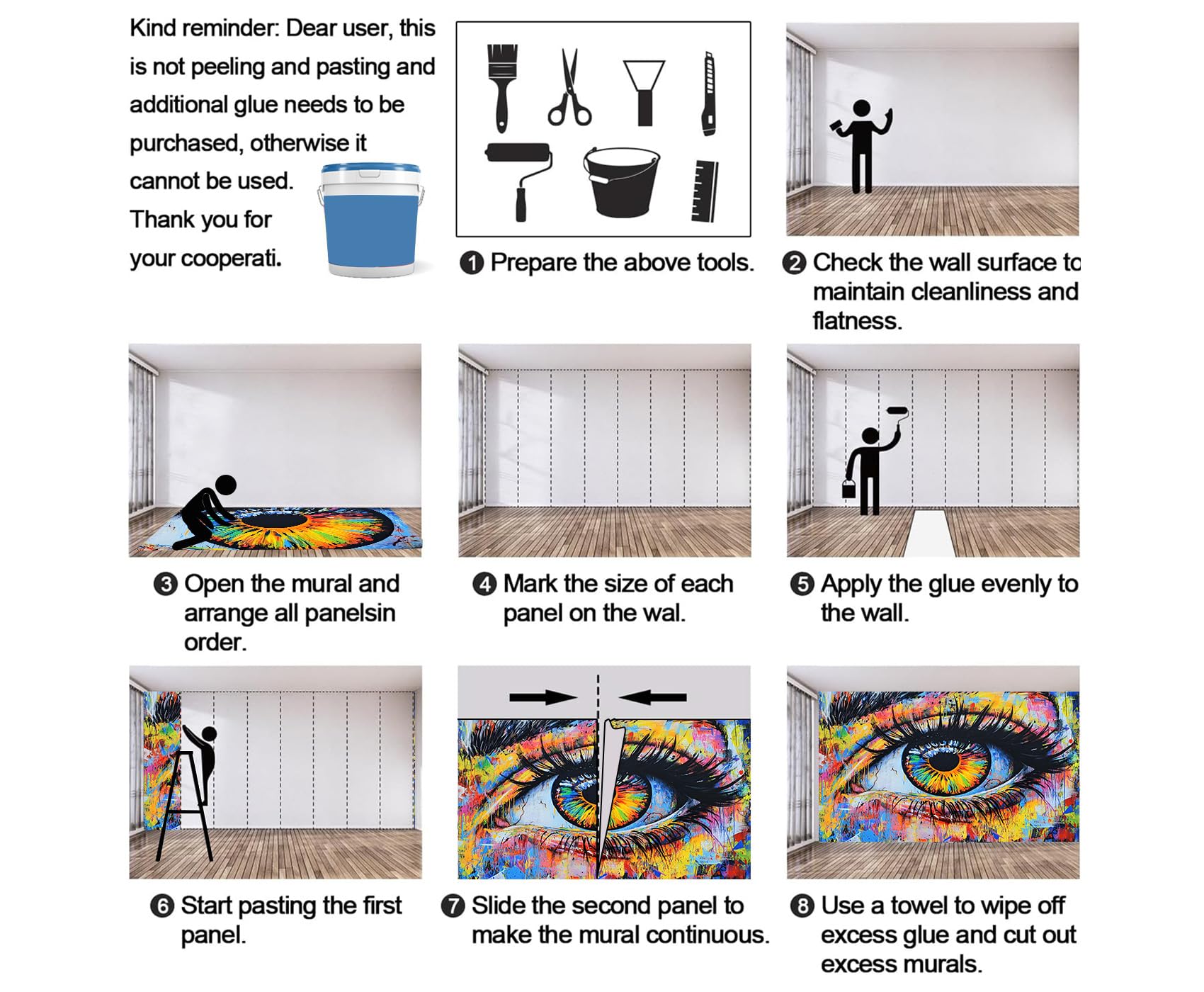 Kind reminder: Dear user, this is not peeling and pasting and additional glue needs to be purchased, otherwise it cannot be used. Thank you for your cooperati.

❶ Prepare the above tools.

❷ Check the wall surface to maintain cleanliness and flatness.

❸ Open the mural and arrange all panelsin order.

❹ Mark the size of each panel on the wal.

❺ Apply the glue evenly to the wall.

❻ Start pasting the first panel.

❼ Slide the second panel to make the mural continuous.

❽ Use a towel to wipe off excess glue and cut out excess murals.