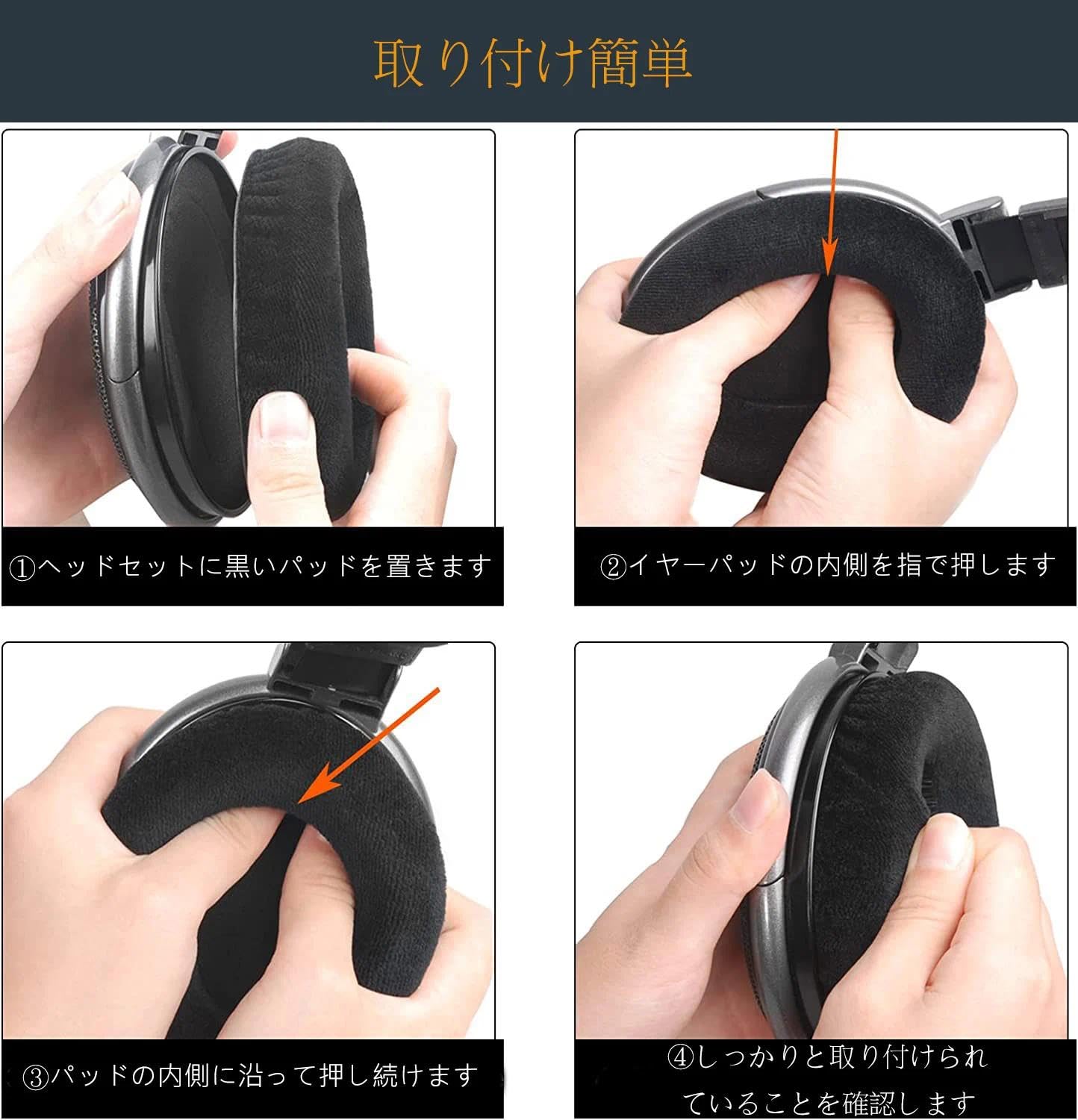 取り付け簡単

①ヘッドセットに黒いパッドを置きます

②イヤーパッドの内側を指で押します

③パッドの内側に沿って押し続けます

④しっかりと取り付けられていることを確認します