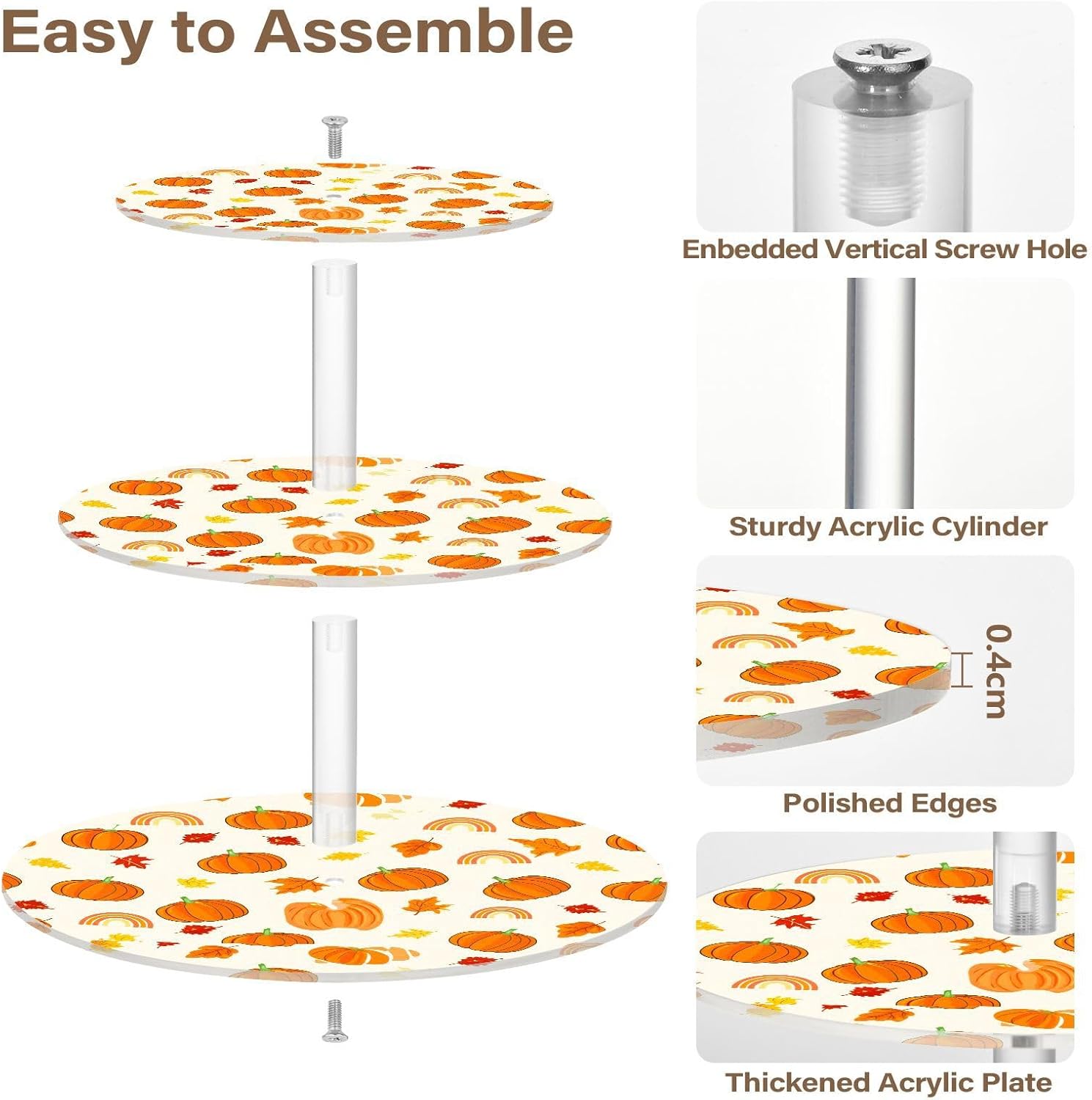 Easy to Assemble

Enbedded Vertical Screw Hole

Sturdy Acrylic Cylinder

0.4cm

Polished Edges

Thickened Acrylic Plate