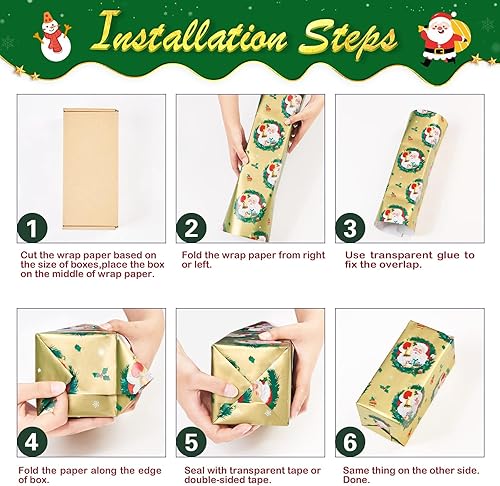 Installation Steps

1

Cut the wrap paper based on the size of boxes,place the box on the middle of wrap paper.

2

Fold the wrap paper from right or left.

3

Use transparent glue to fix the overlap.

4

Fold the paper along the edge of box.

5

Seal with transparent tape or double-sided tape.

6

Same thing on the other side. Done.